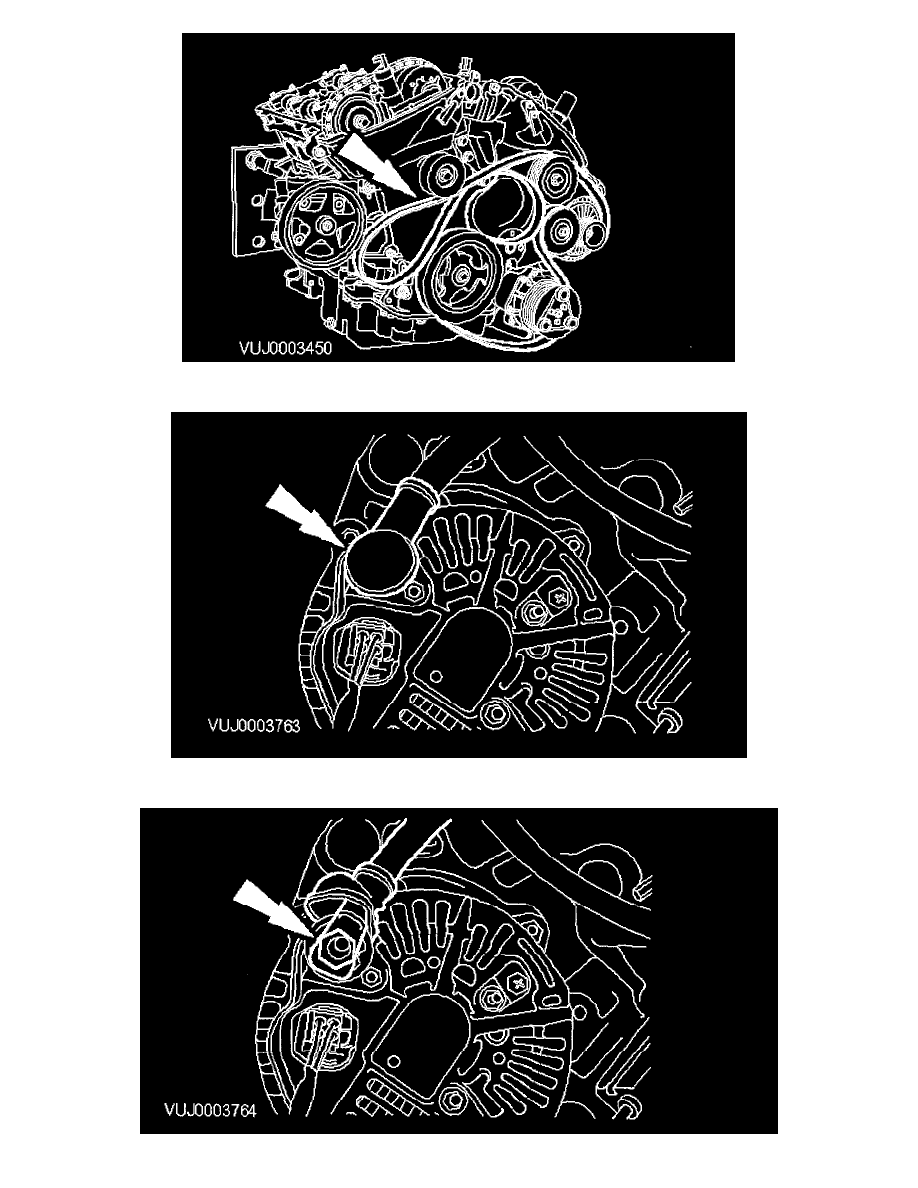 VUJ0003450

VUJ0003763

VUJ0003764