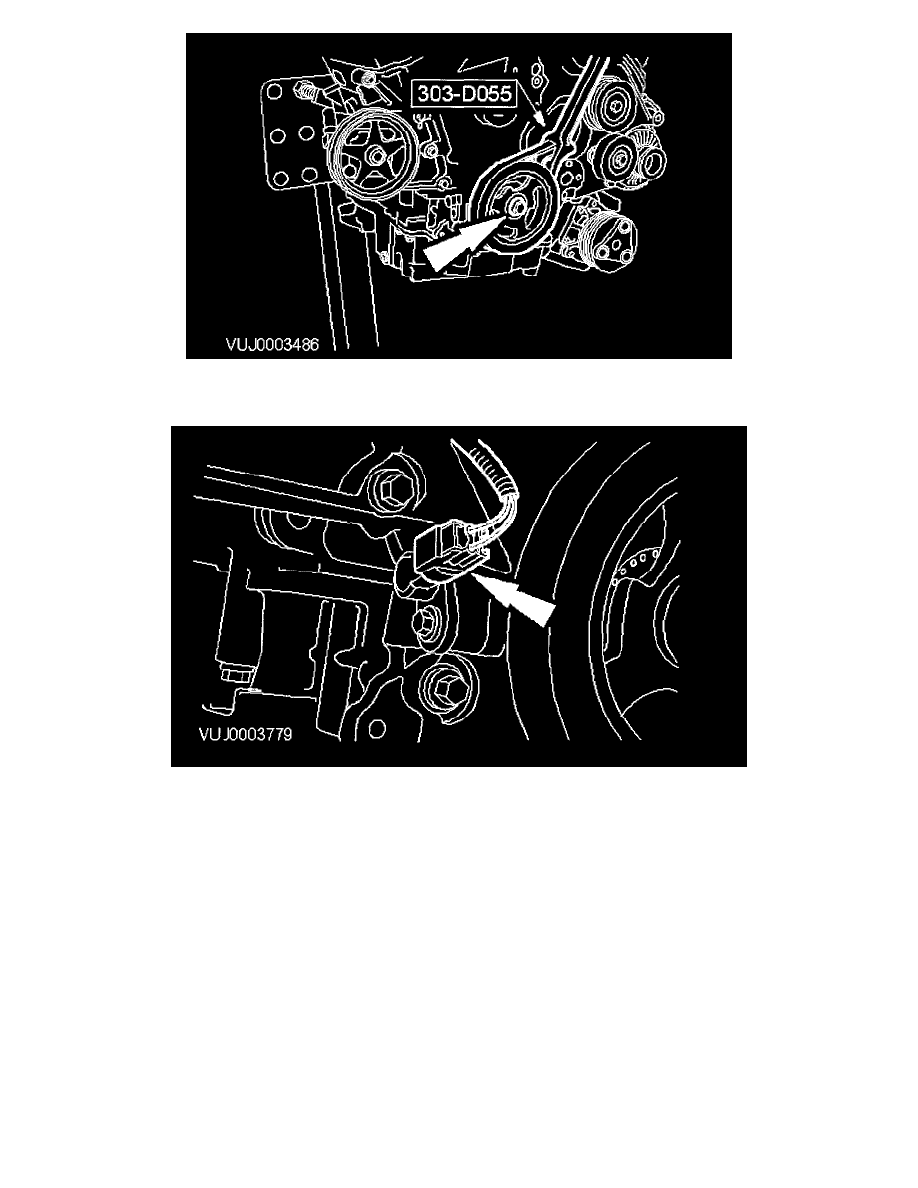 303-D055

VUJ0003486

VUJ0003779