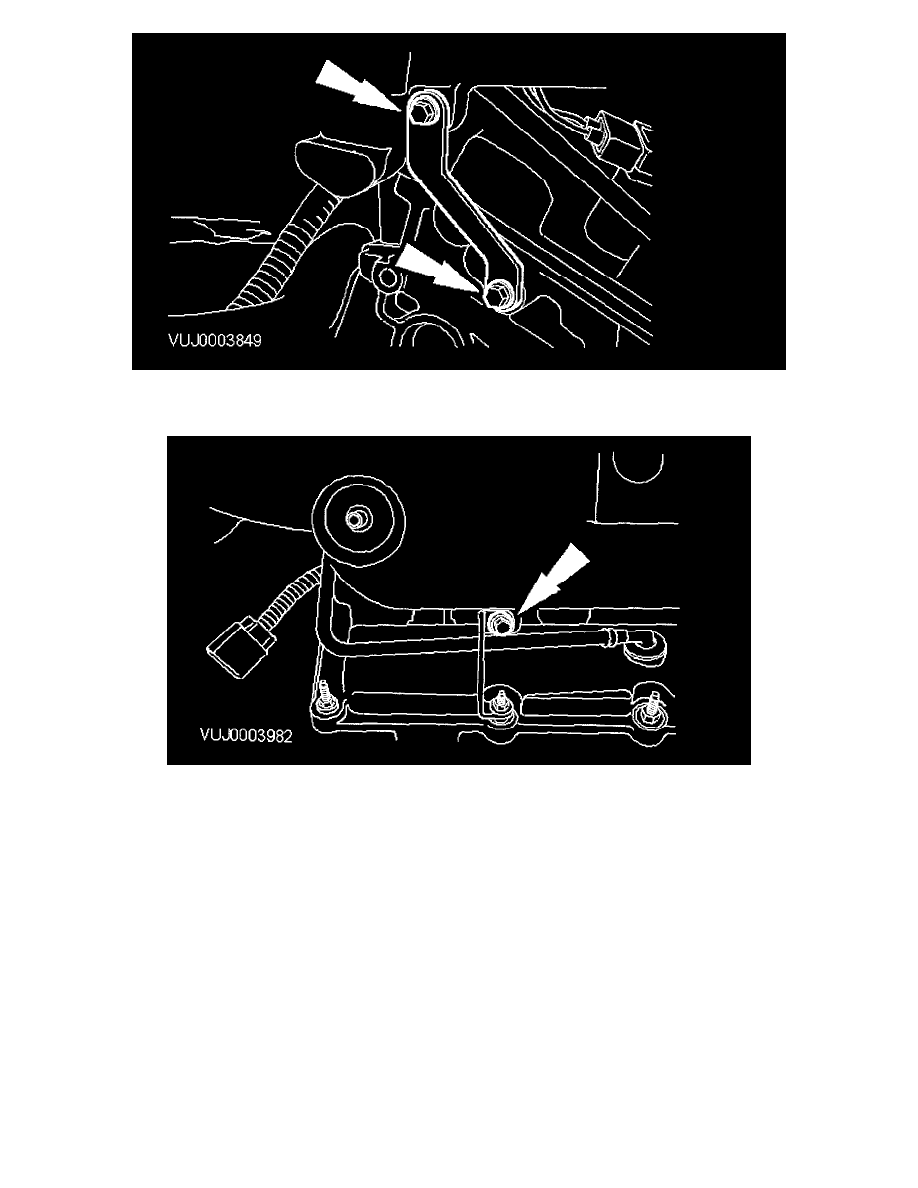 VUJ0003849

VUJ0003982