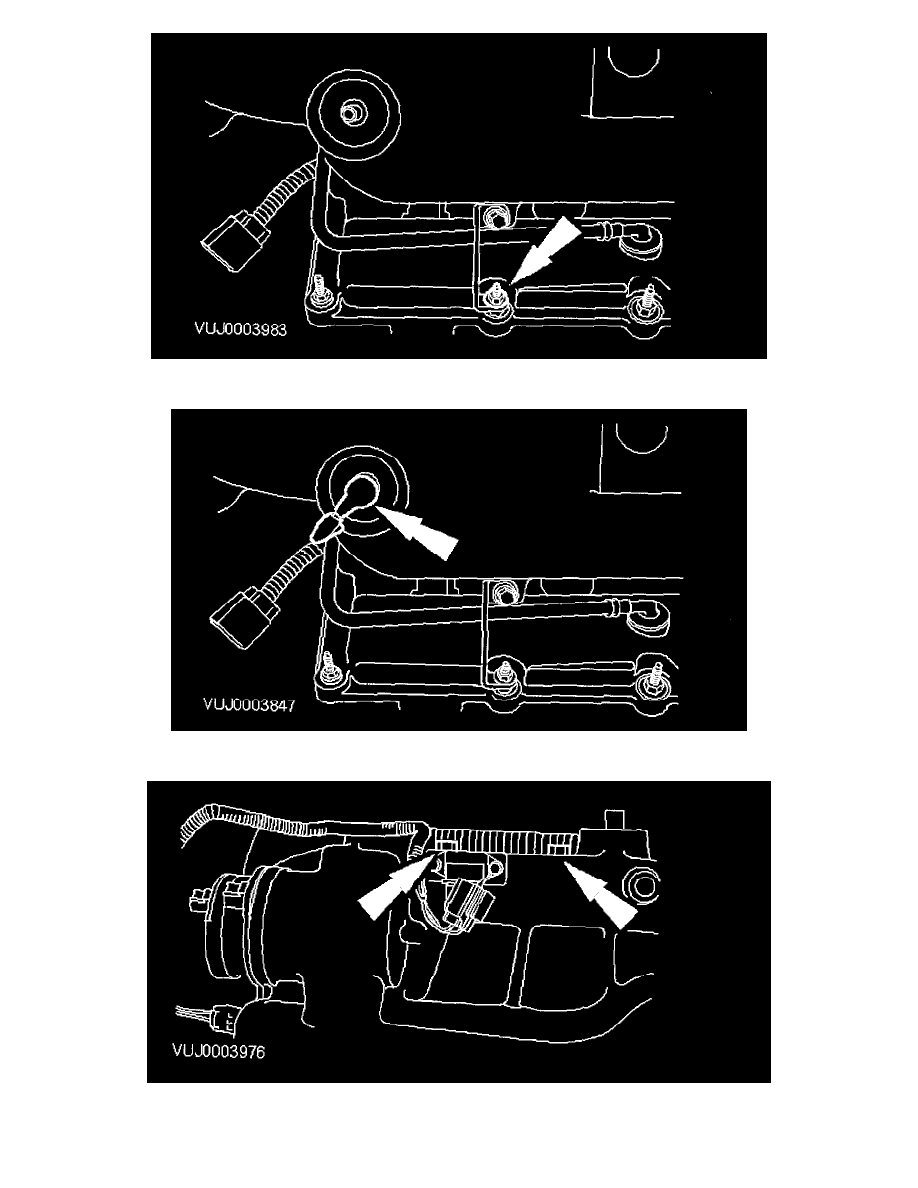 VUJ0003983

VUJ0003847

VUJ0003976