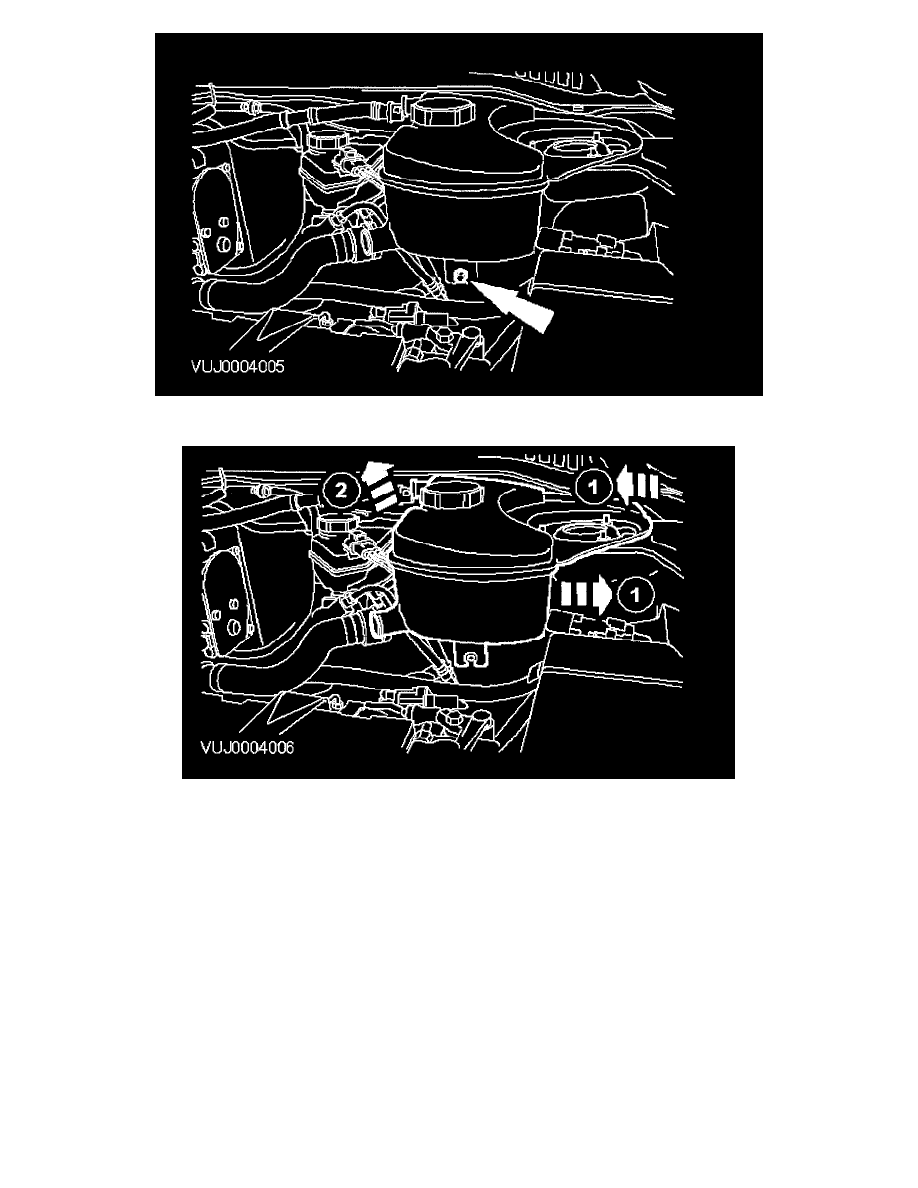 VUJ0004005

2
1
1
VUJ0004006