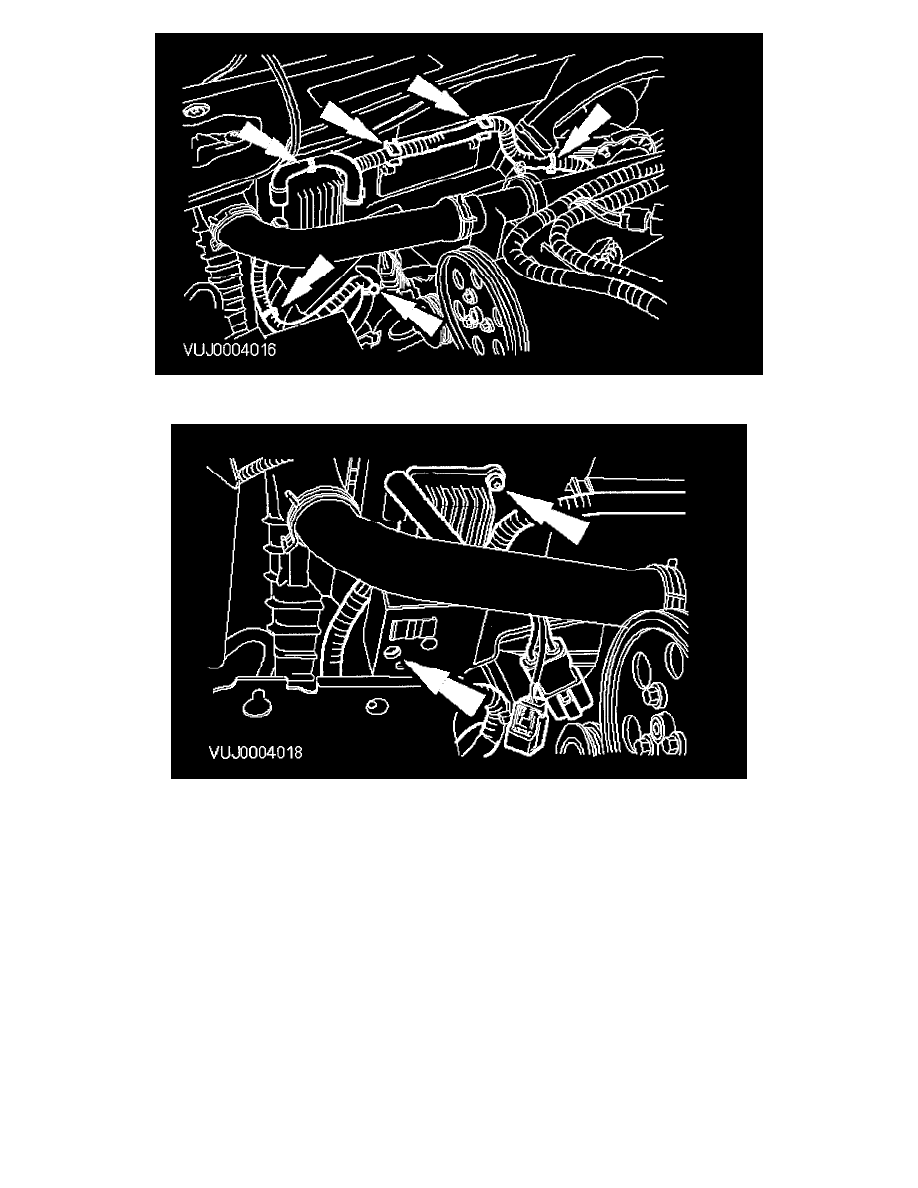 VUJ0004016

VUJ0004018