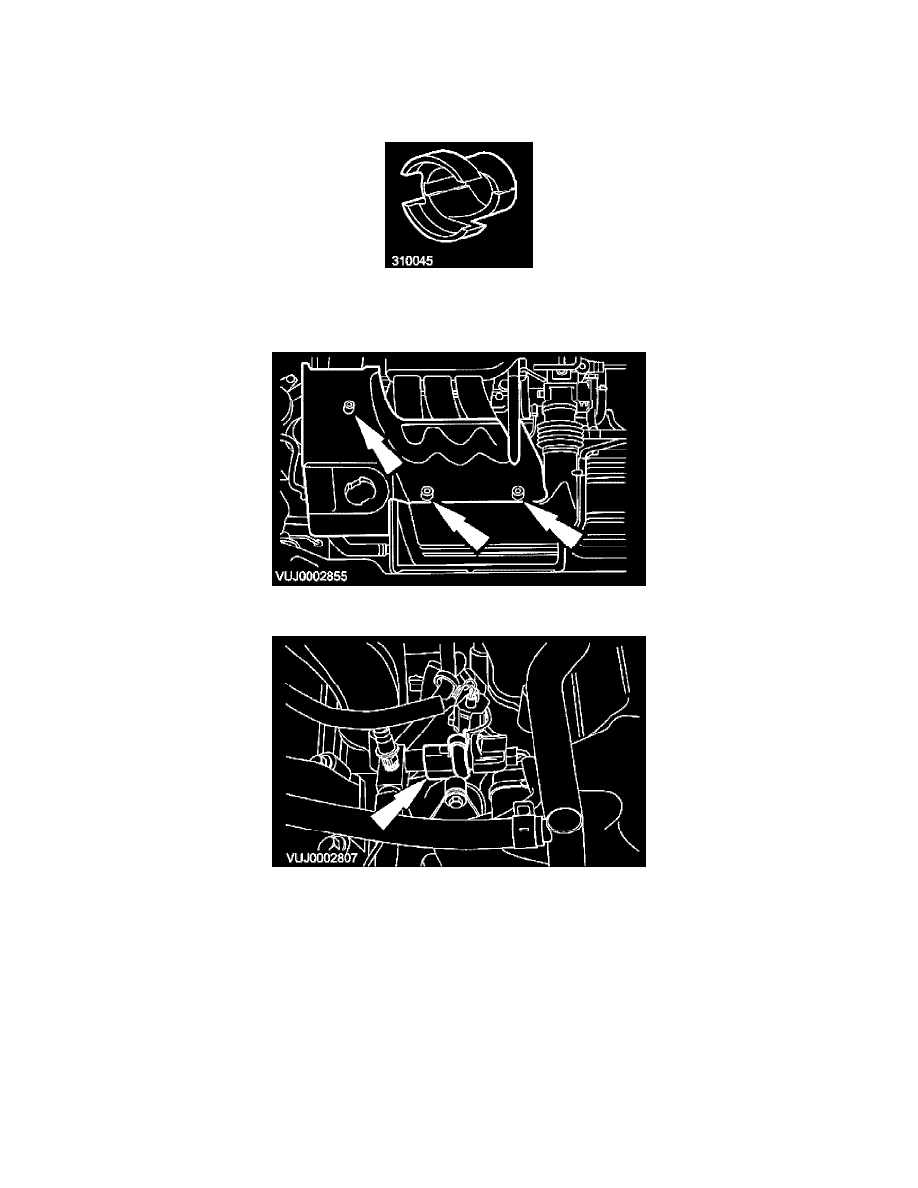 310045

VUJ0002855

VUJ0002807