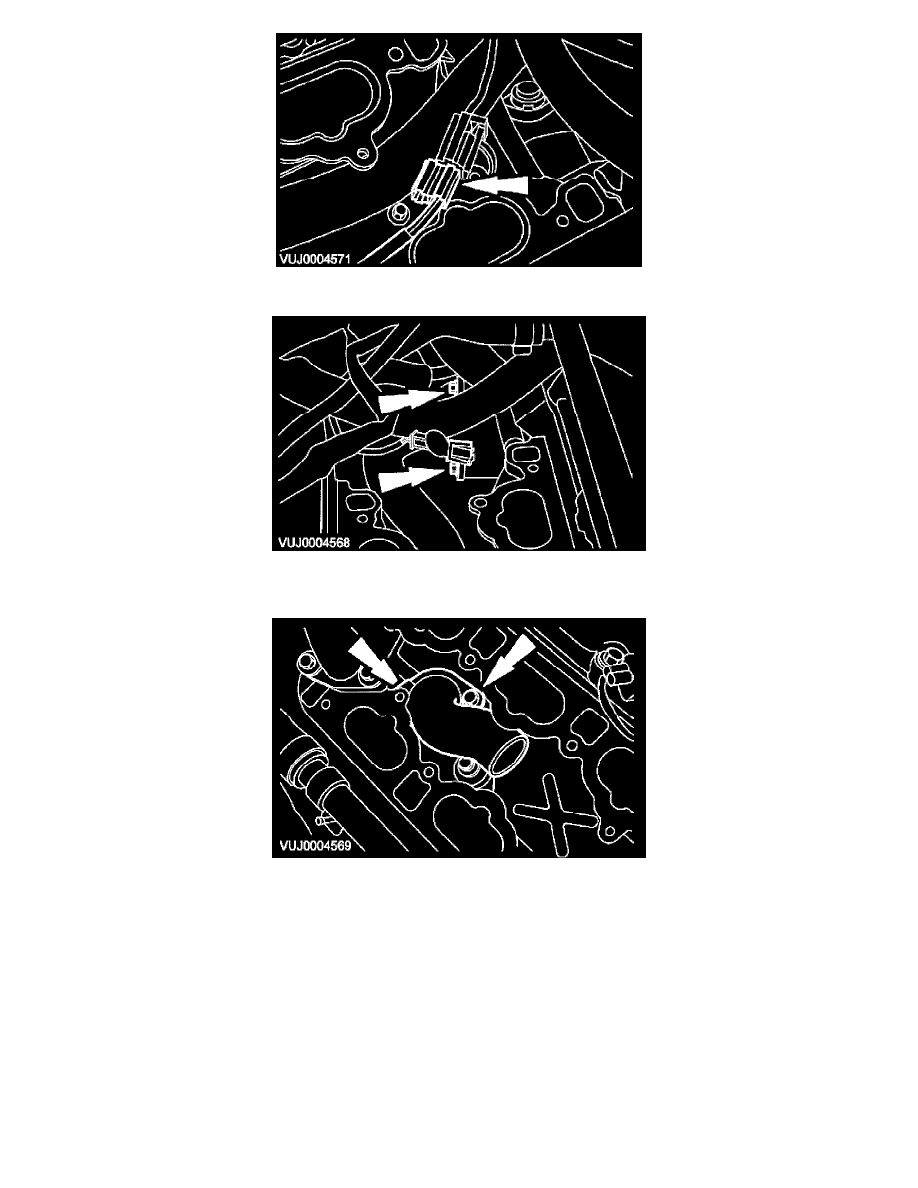 VUJ0004571

VUJ0004568

VUJ0004569