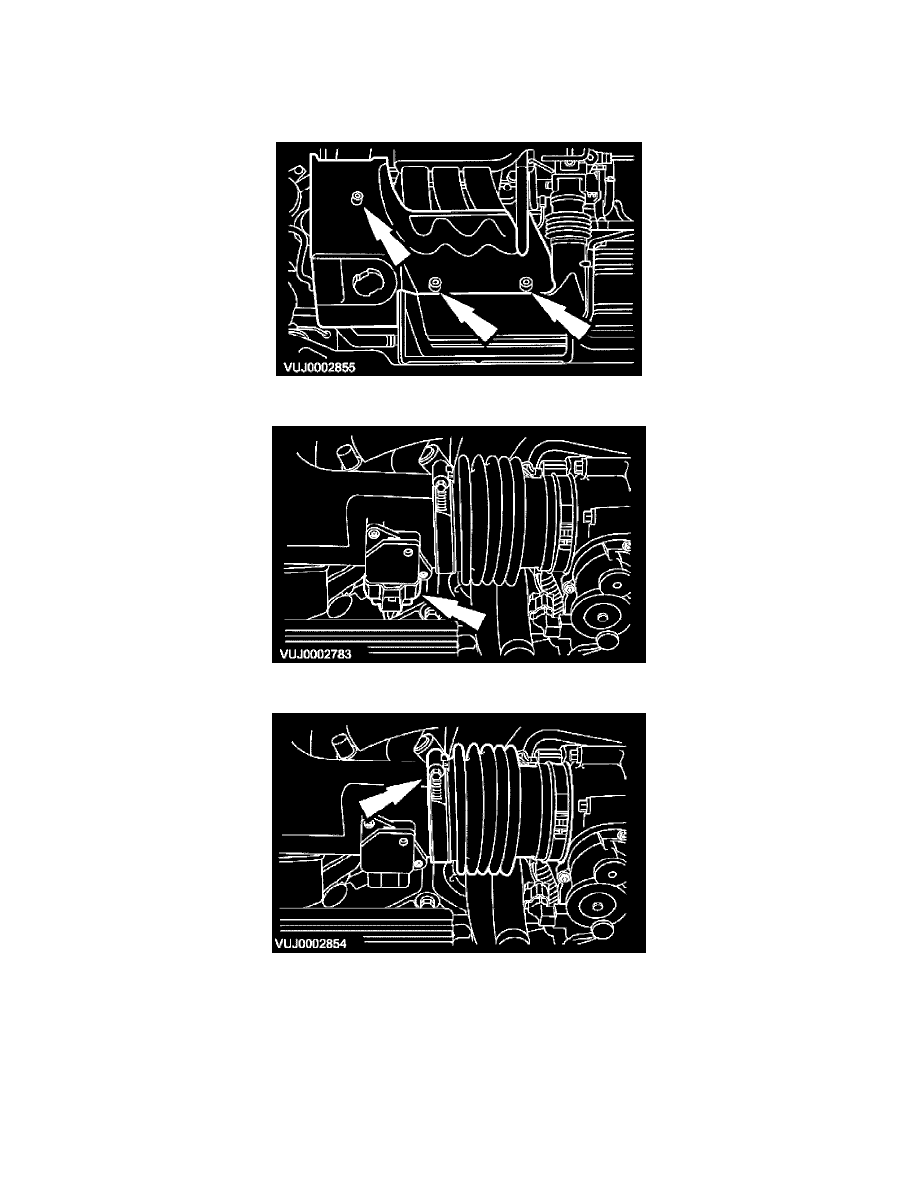 VUJ0002855

VUJ0002783

VUJ0002854