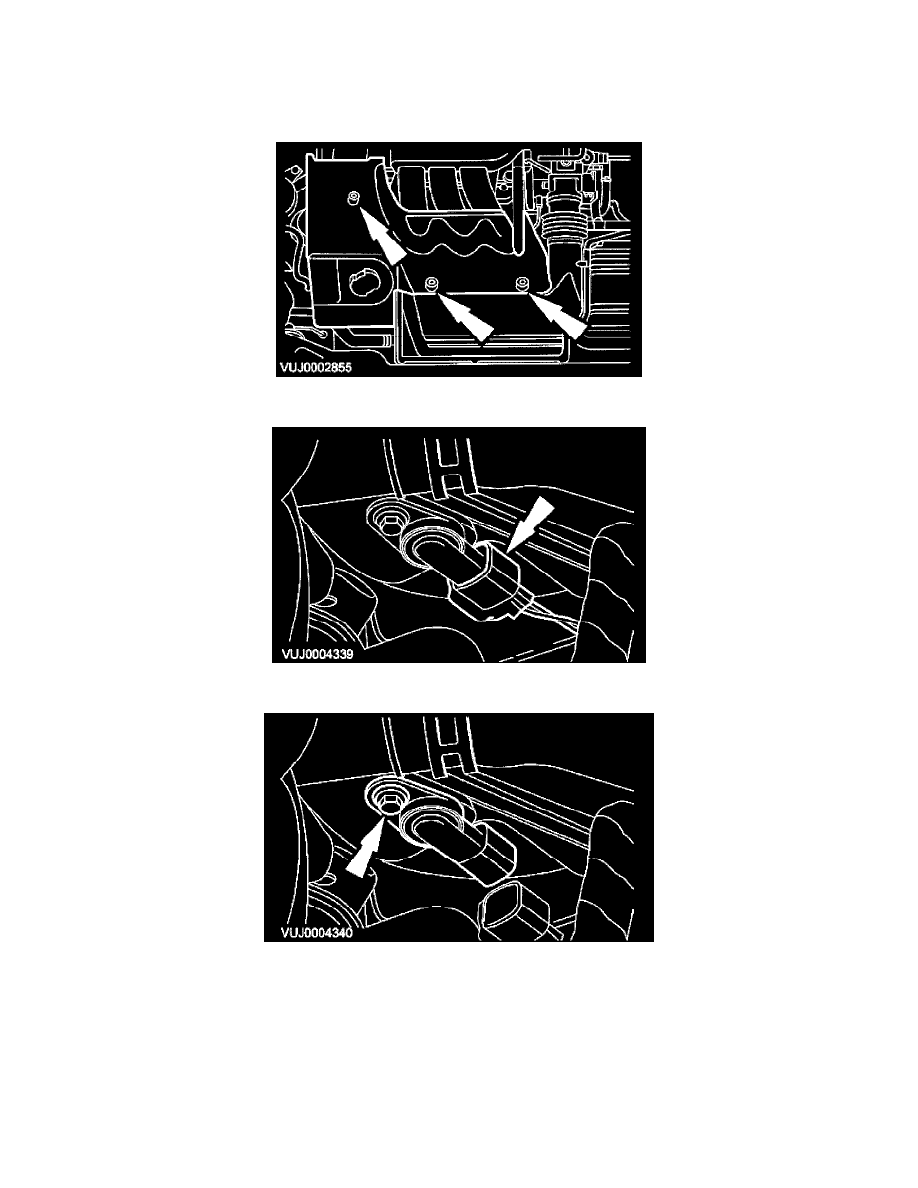 VUJ0002855

VUJ0004339

VUJ0004340