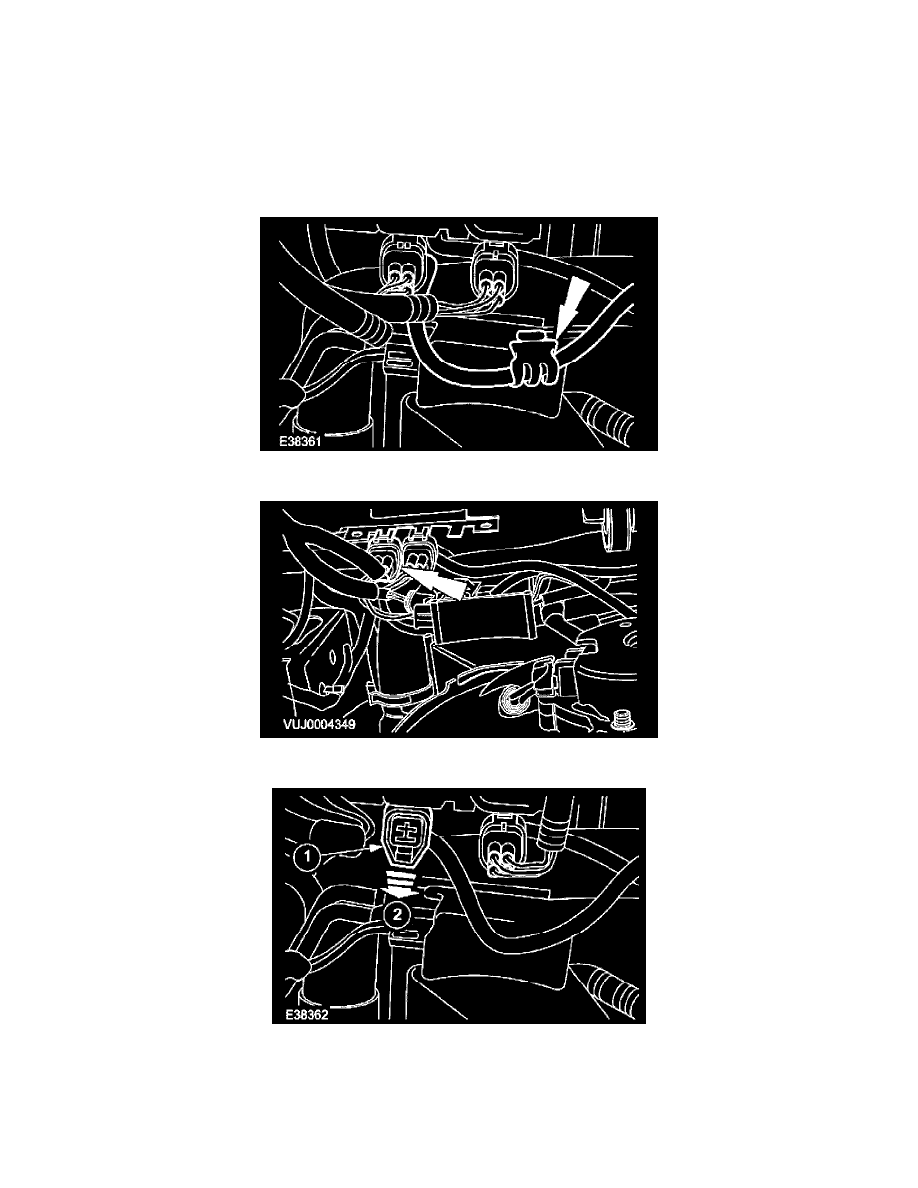 E38361

VUJ0004349

1
2
E38362