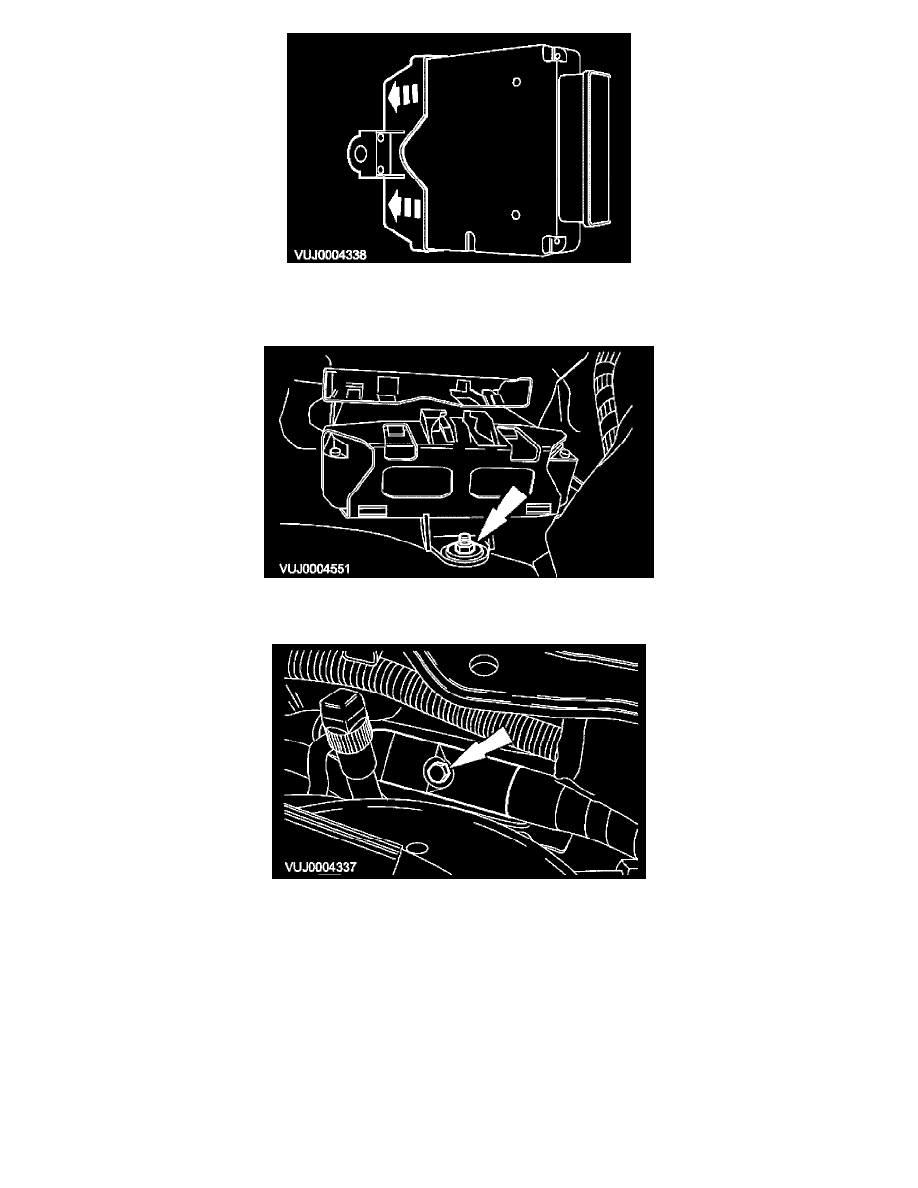 VUJ0004338

VUJ0004551

VUJ0004337