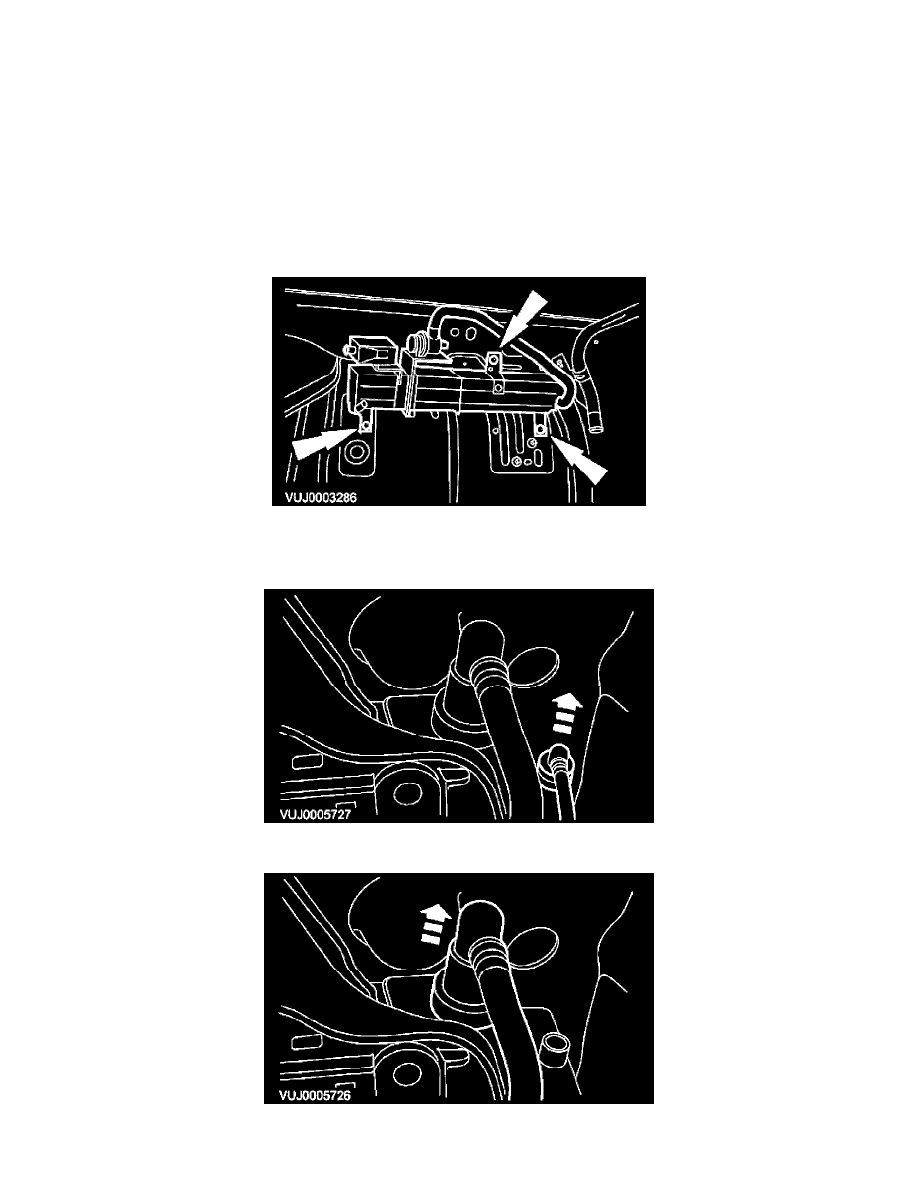 VUJ0003286

VUJ0005727

VUJ0005726