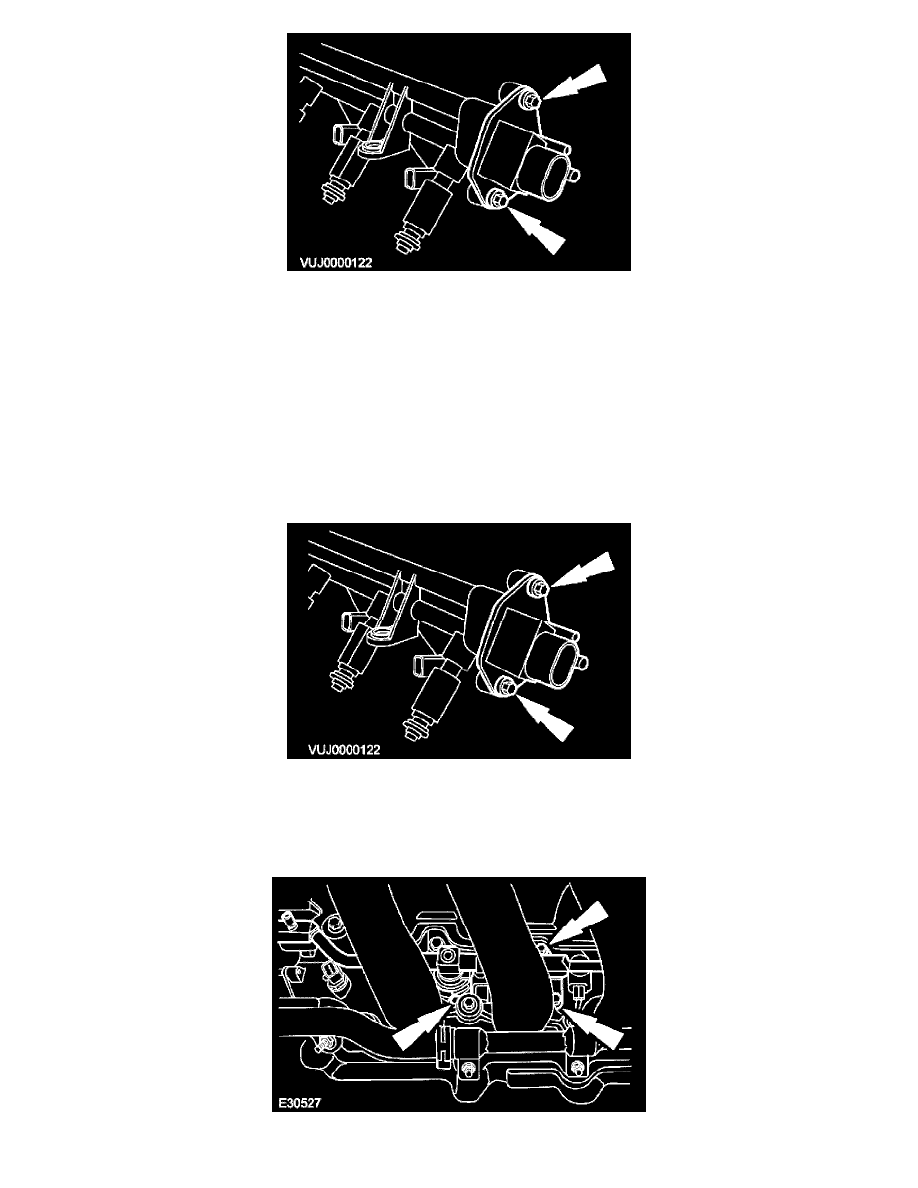 VUJ0000122

VUJ0000122

E30527