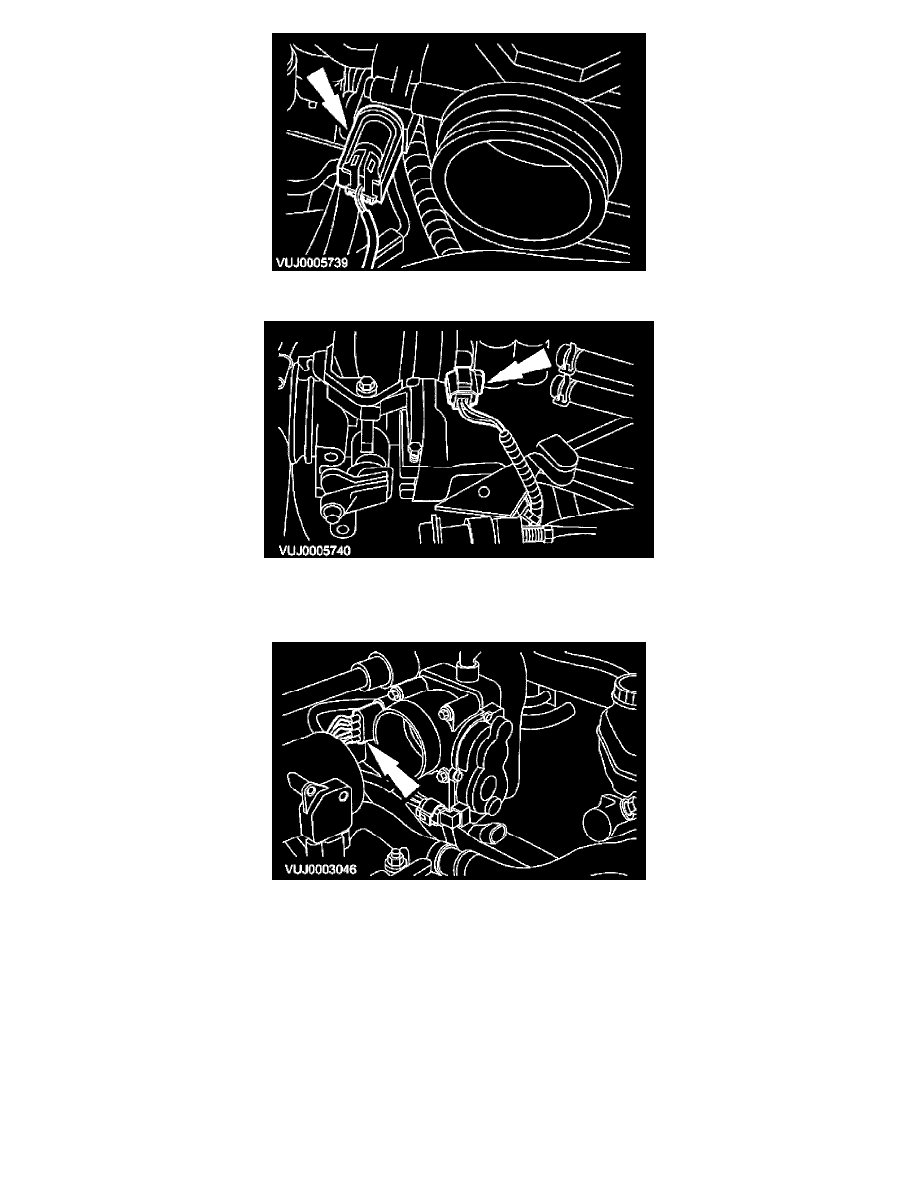 VUJ0005739

VUJ0005740

VUJ0003046