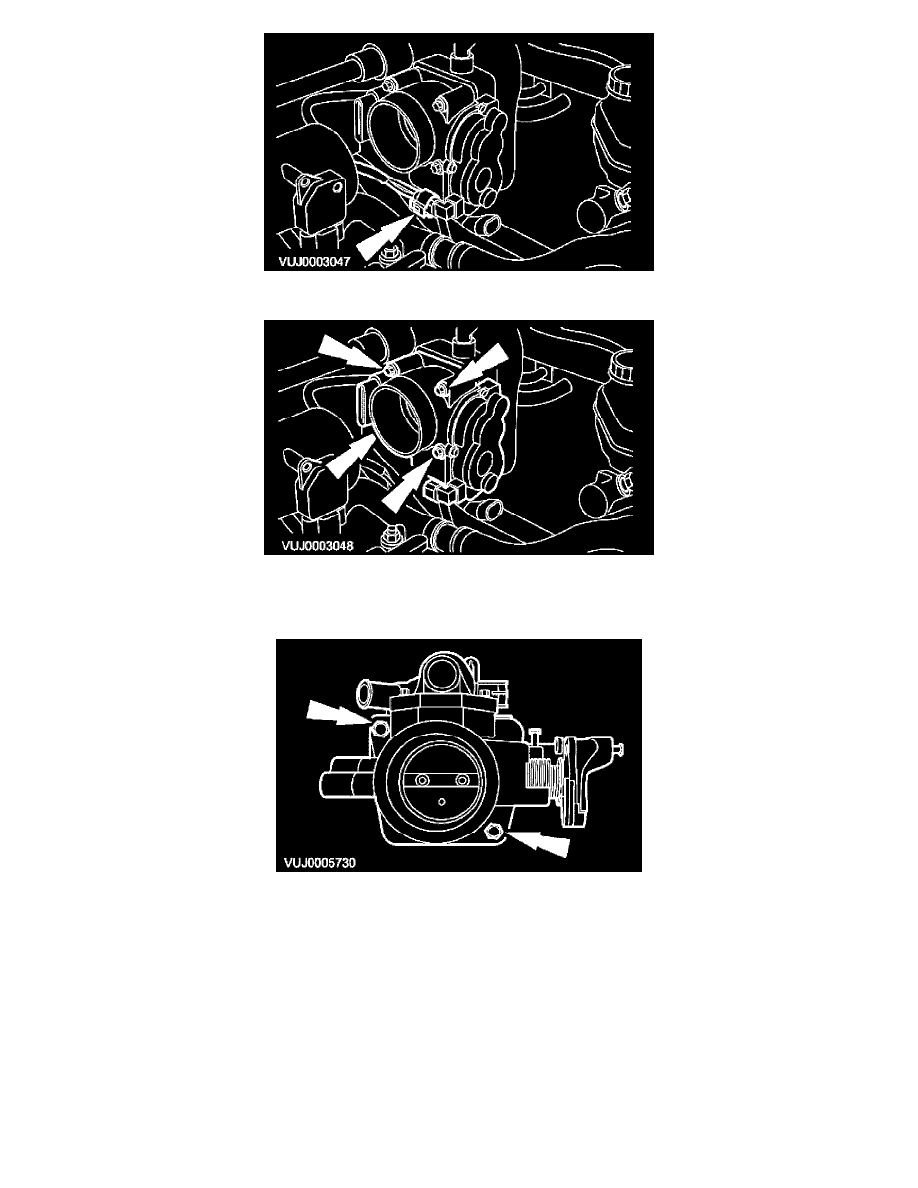 VUJ0003047

VUJ0003048

VUJ0005730