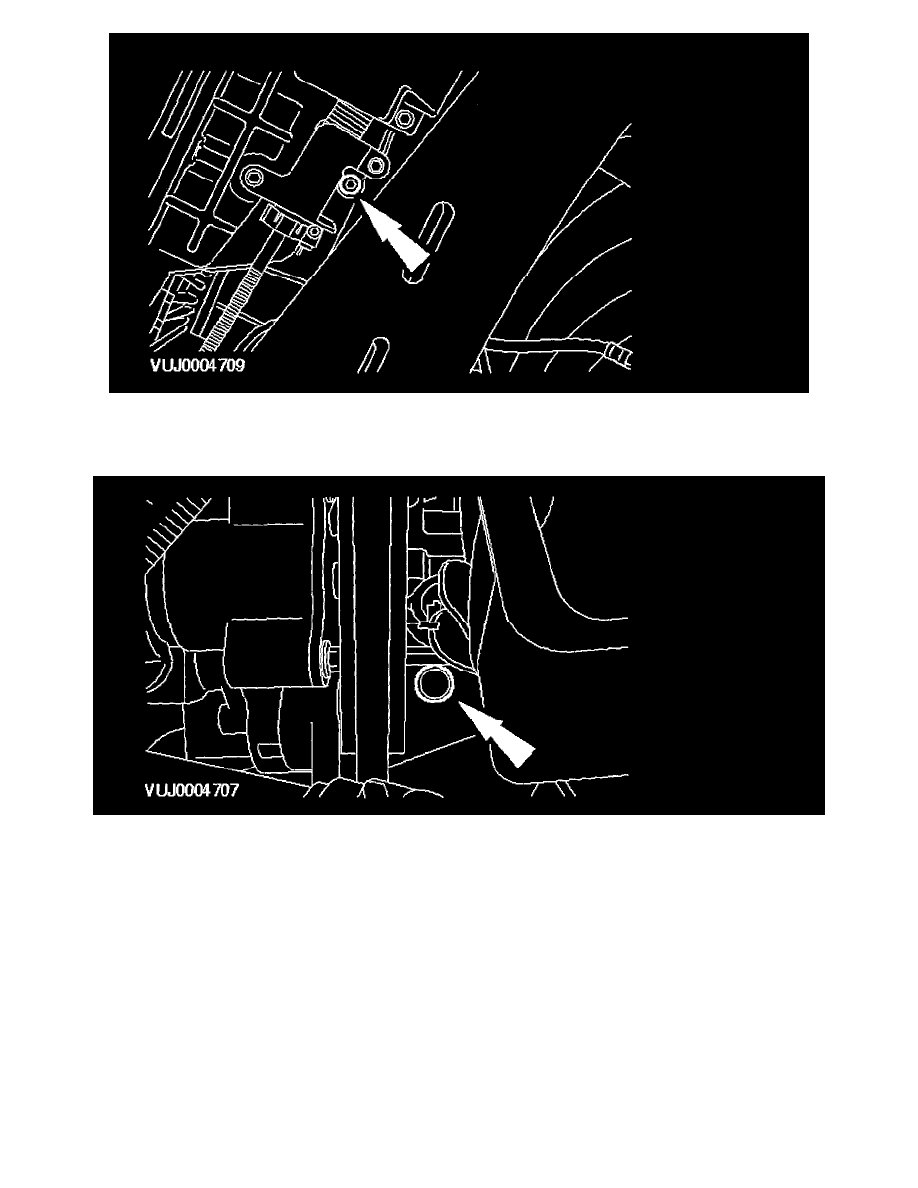 VUJ0004709

VUJ0004707