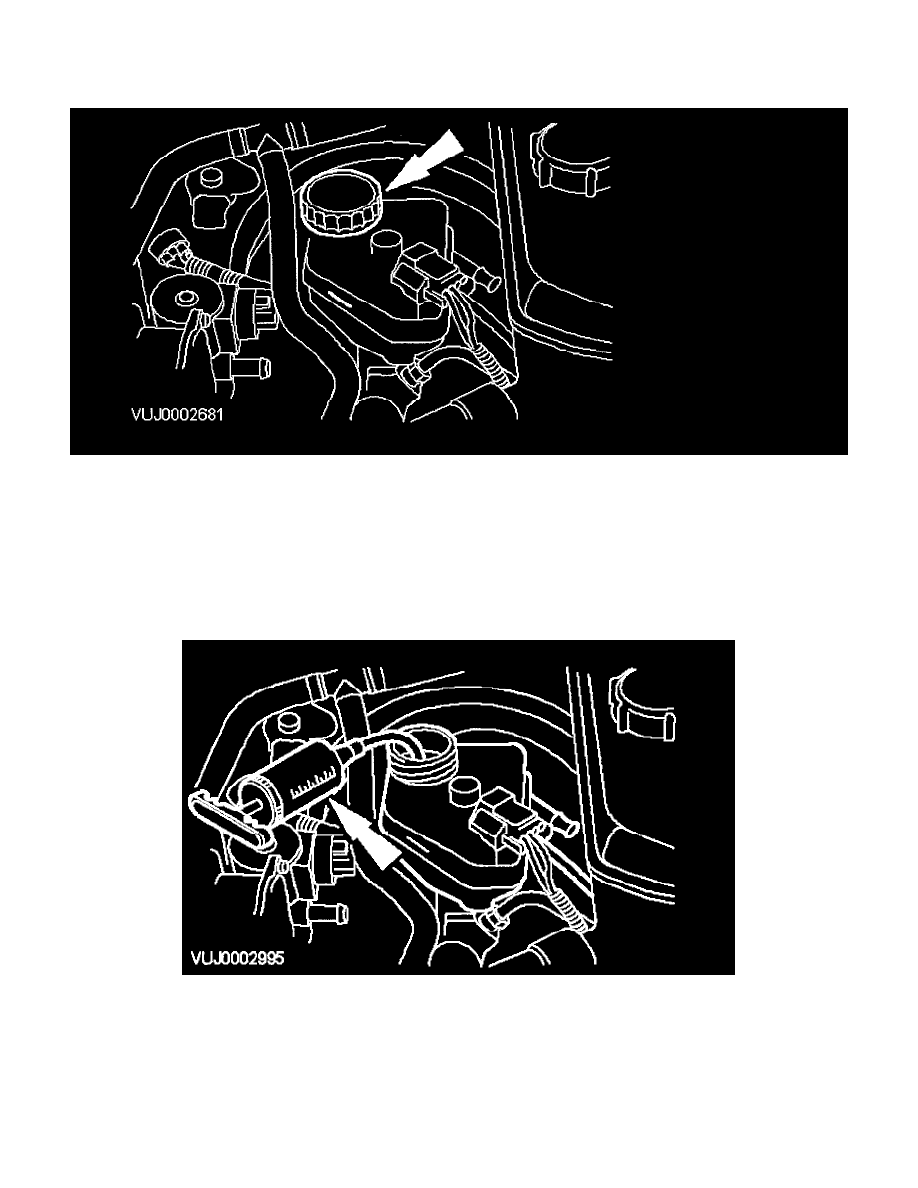 VUJ0002681

VUJ0002995