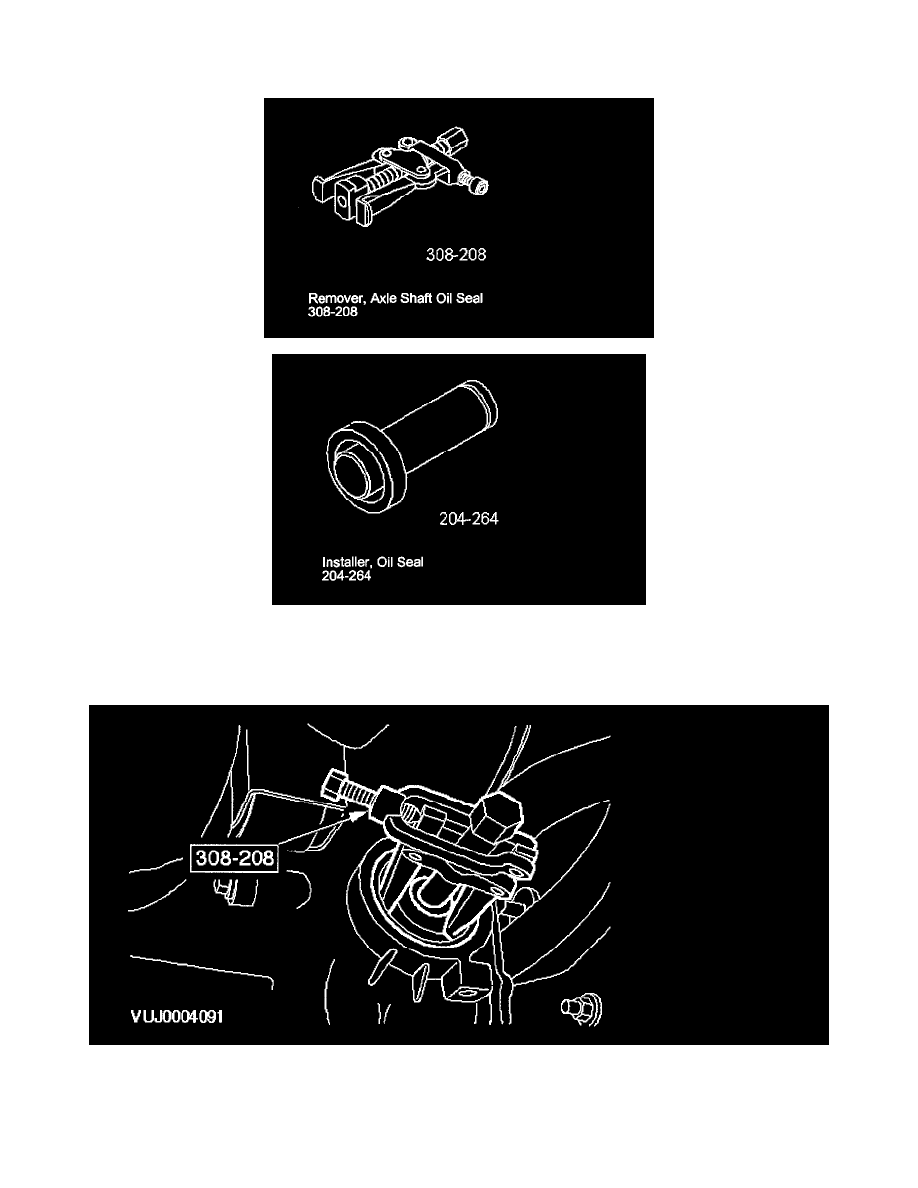 308-208

Remover, Axle Shaft Oil Seal
308-208

204-264

Installer, Oil Seal
204-264

308-208

VUJ0004091