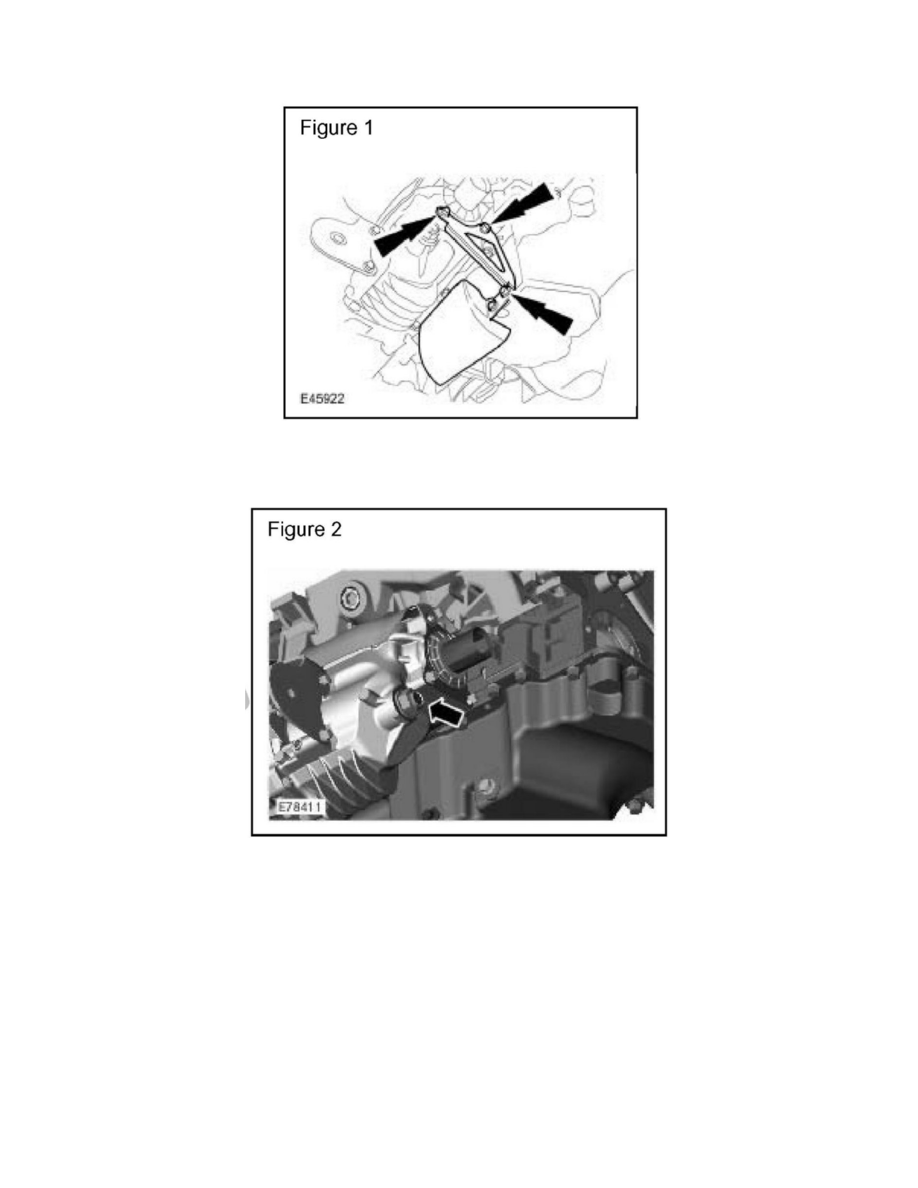 Figure 1

E45922

Figure 2

E78411