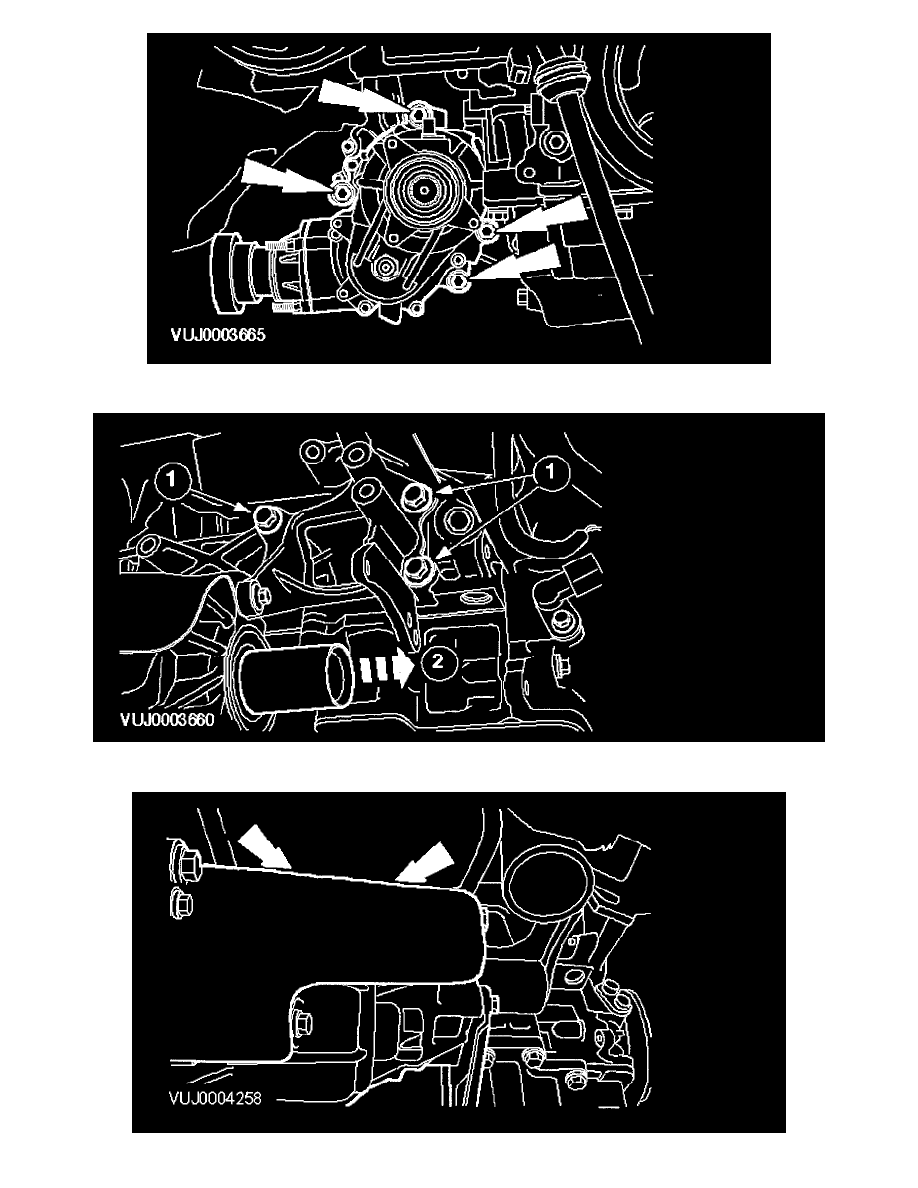 VUJ0003665

1
1
2
VUJ0003660

VUJ0004258