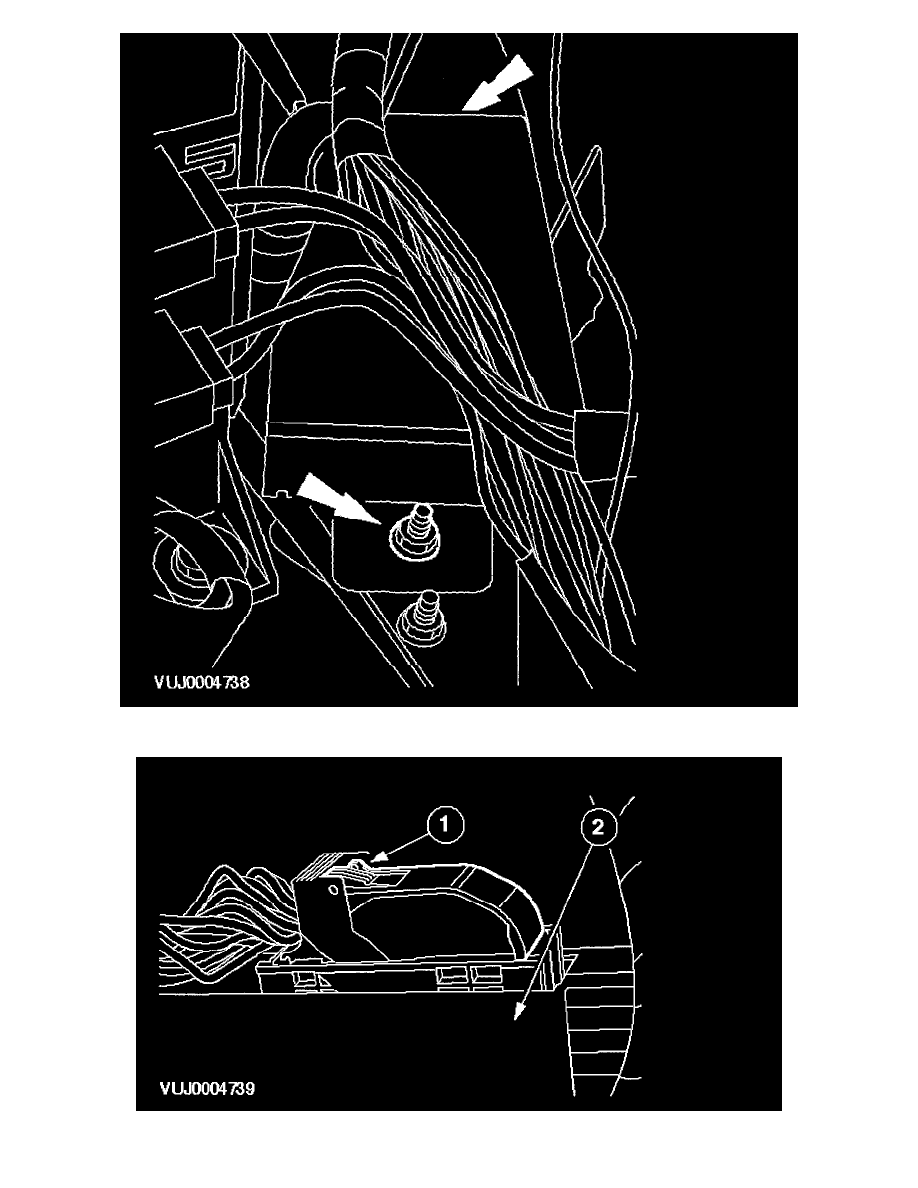 VUJ0004738

1

2

VUJ0004739