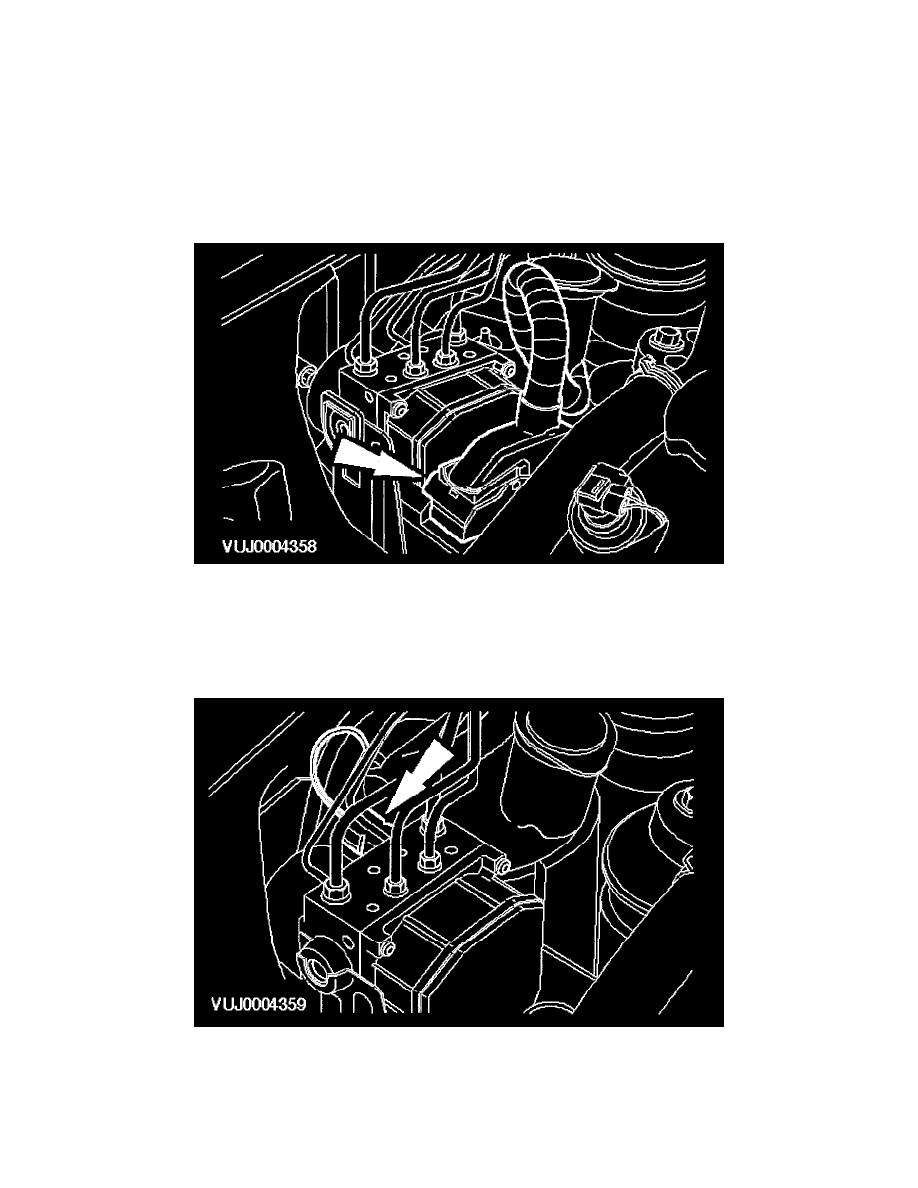 VUJ0004358

VUJ0004359