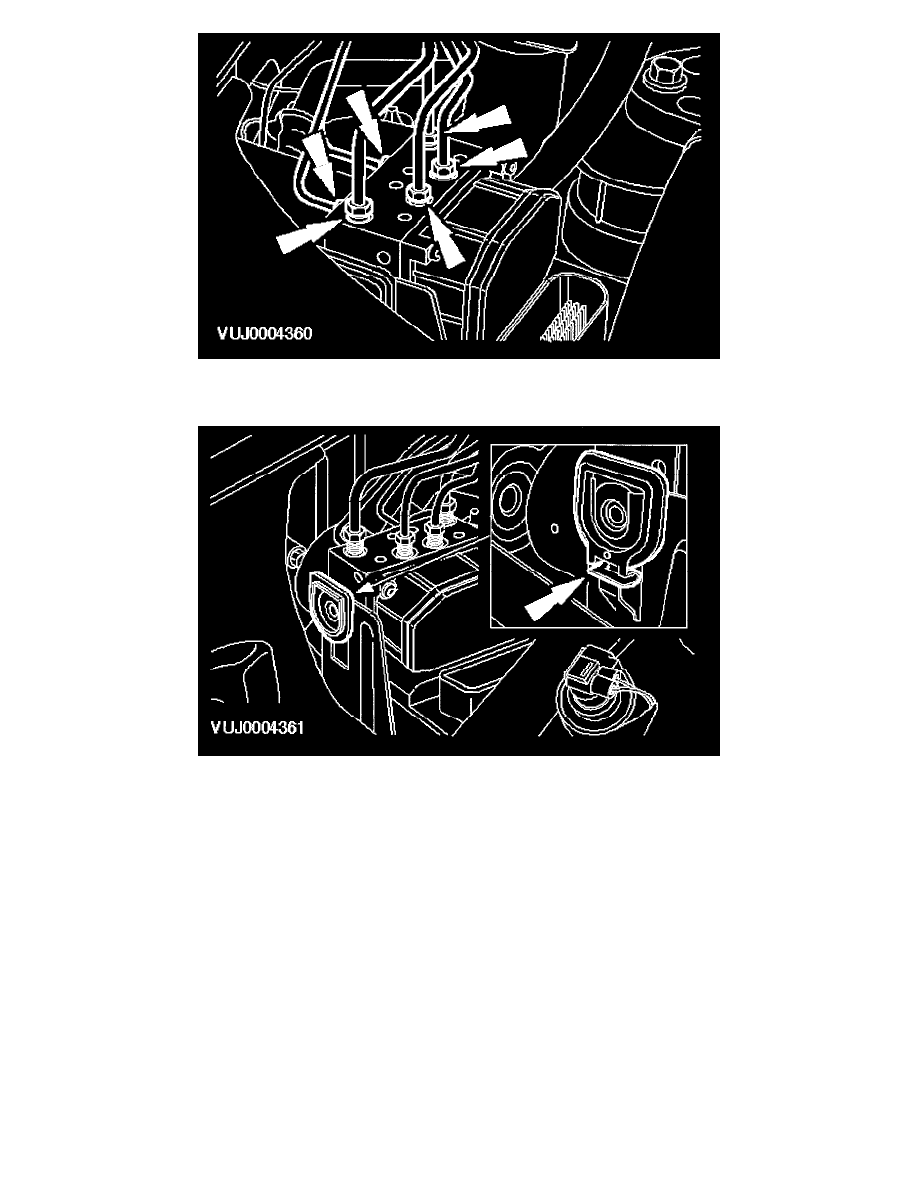 VUJ0004360

VUJ0004361