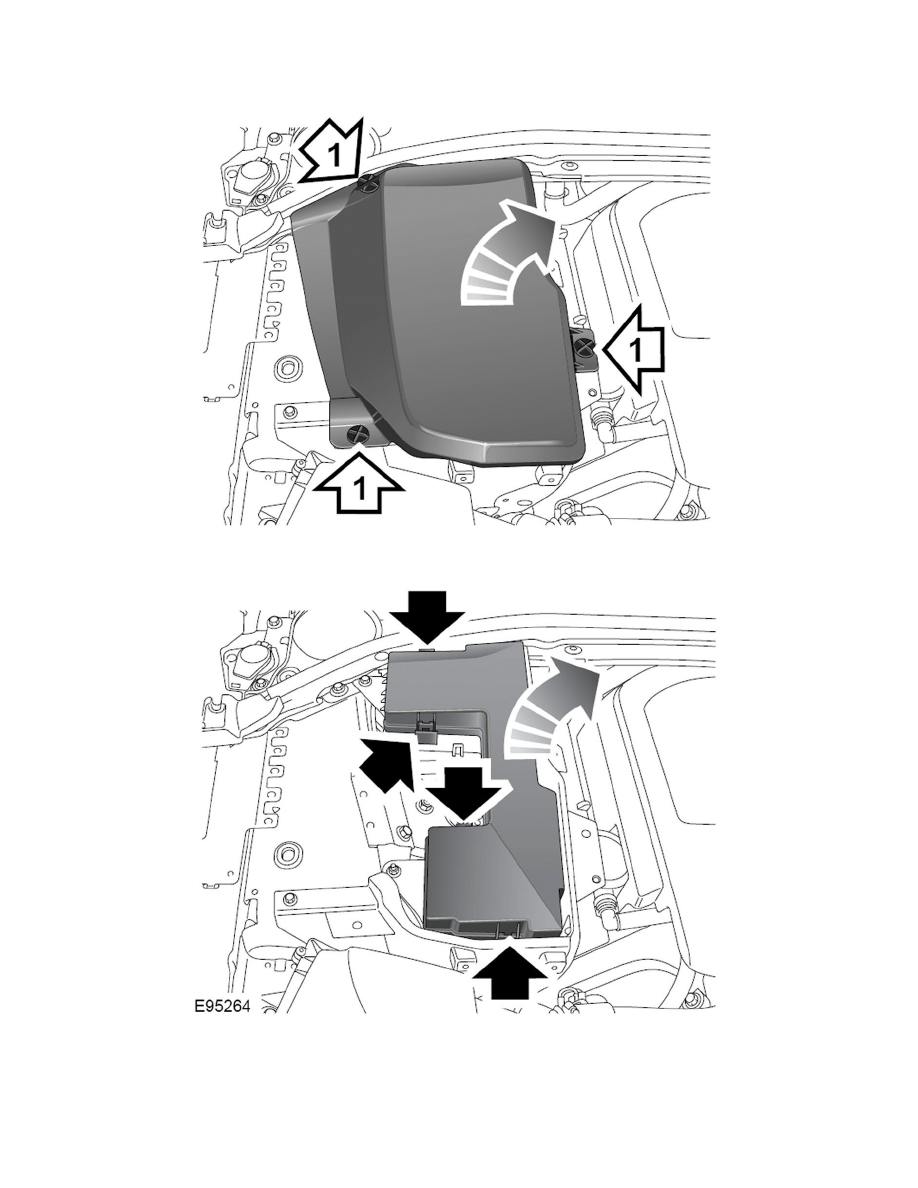 1

1

1

E95264