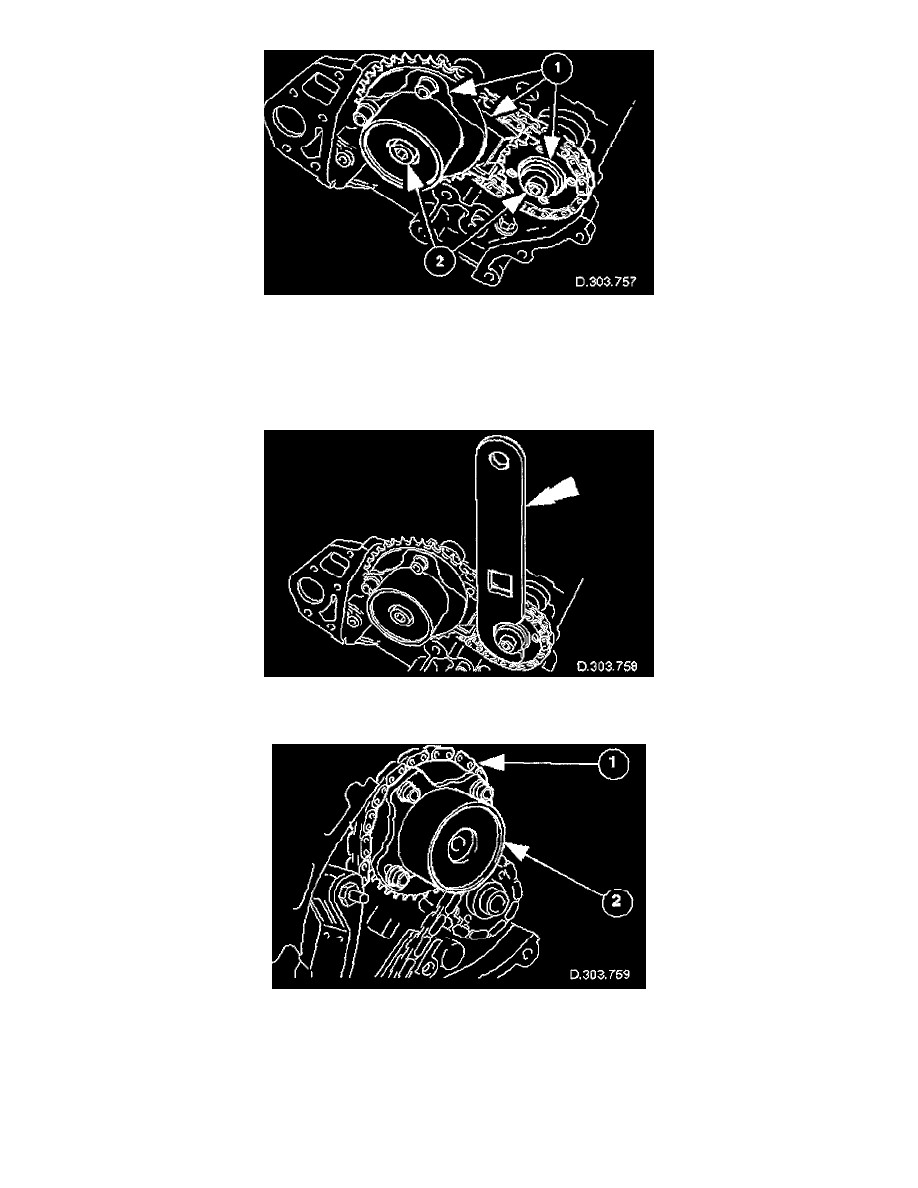 1
2
D.303.757

D.303.758

1
2
D.303.759