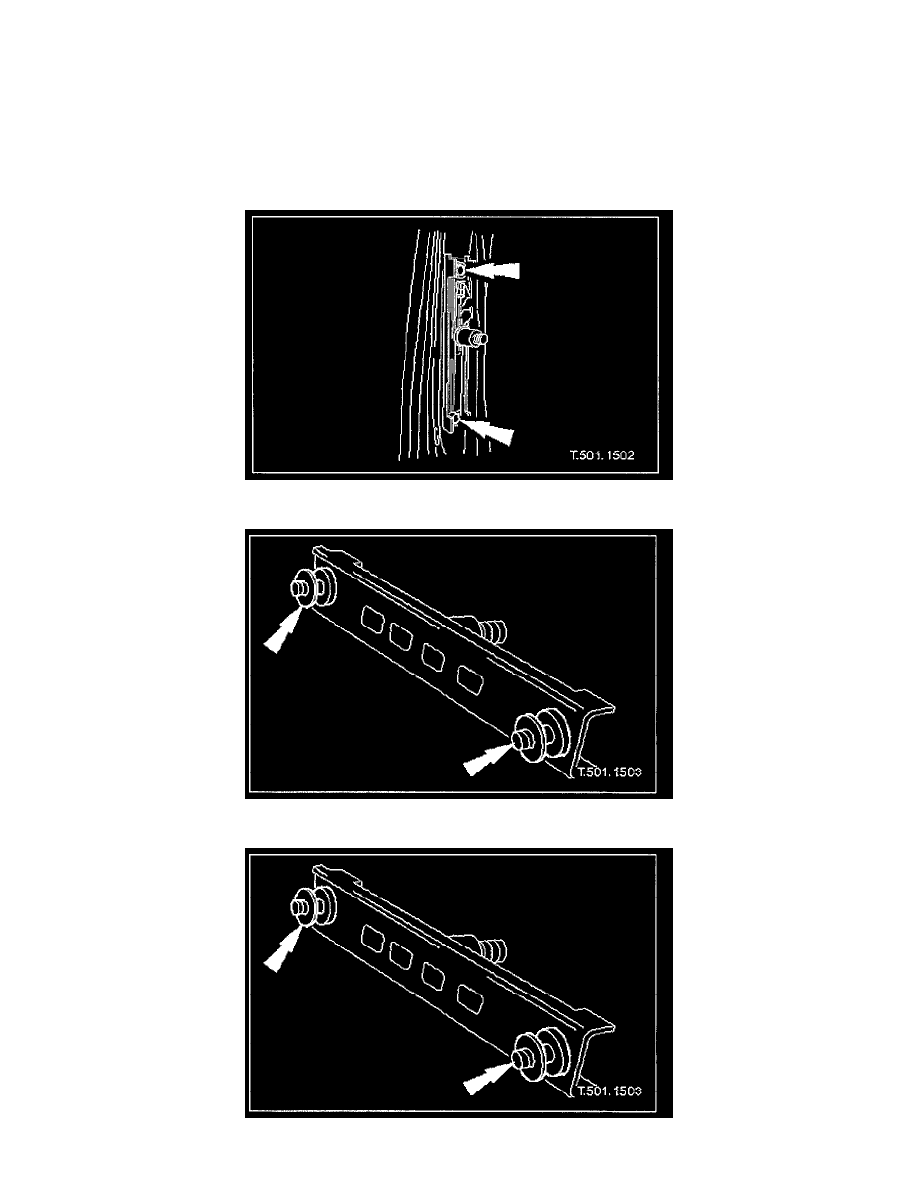 T.501.1502

T.501.1503

T.501.1503