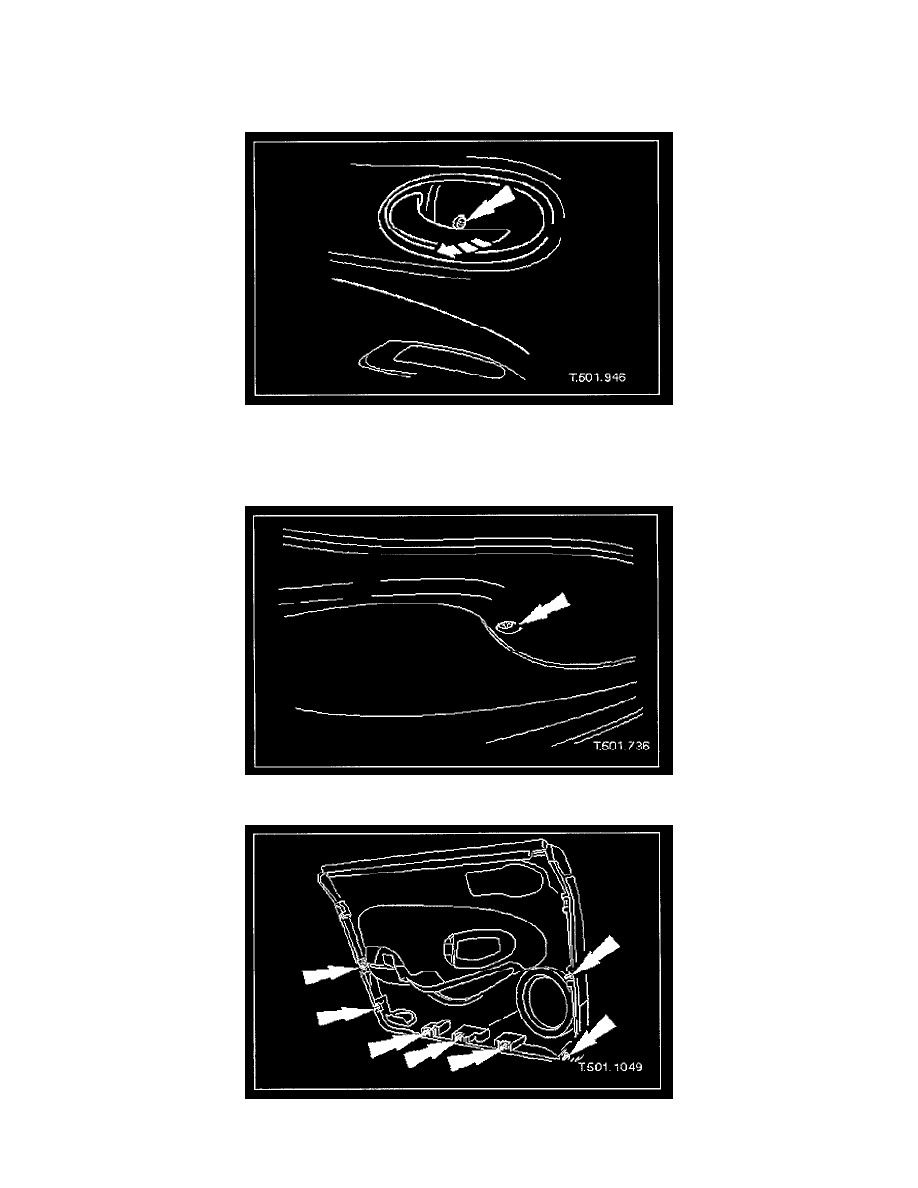 T.501.946

T.501.736

T.501.1049