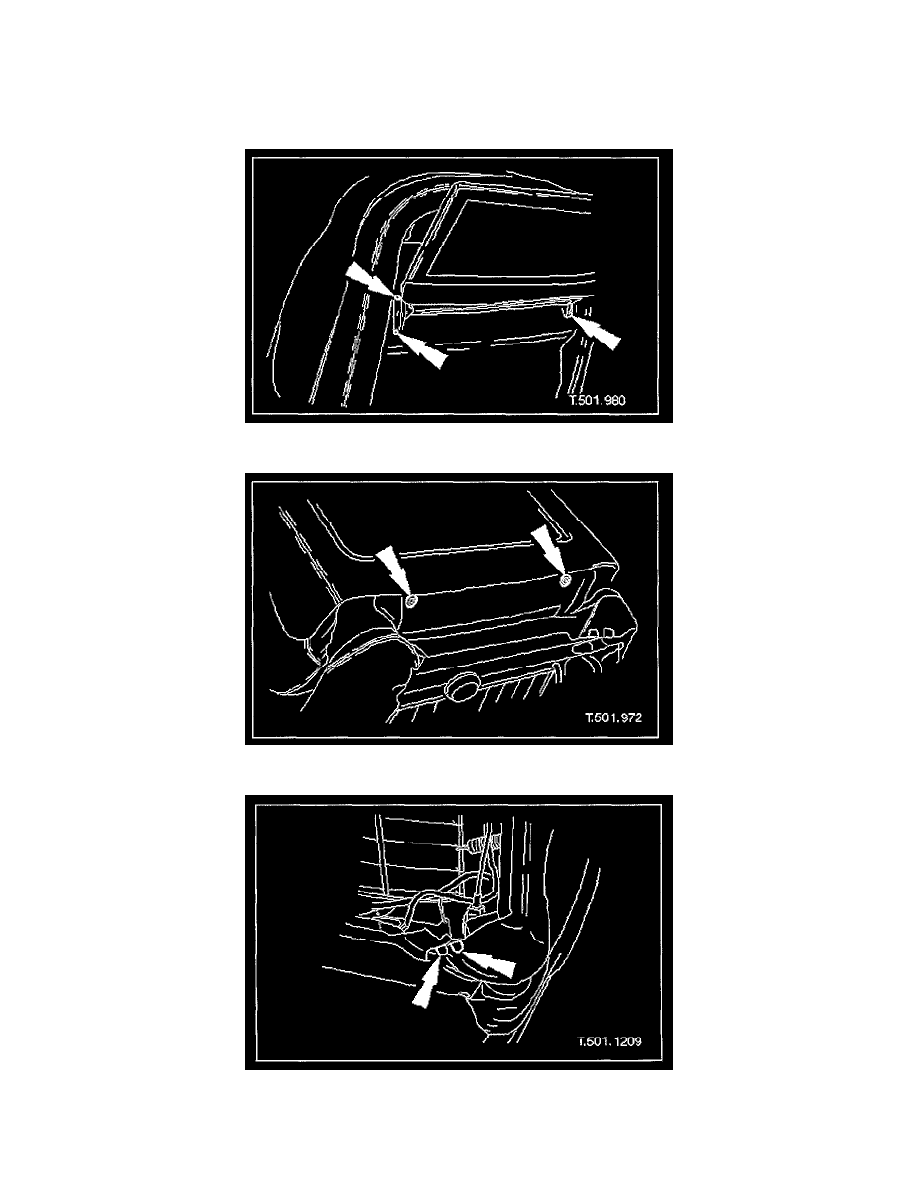 T.501.980

T.501.972

T.501.1209