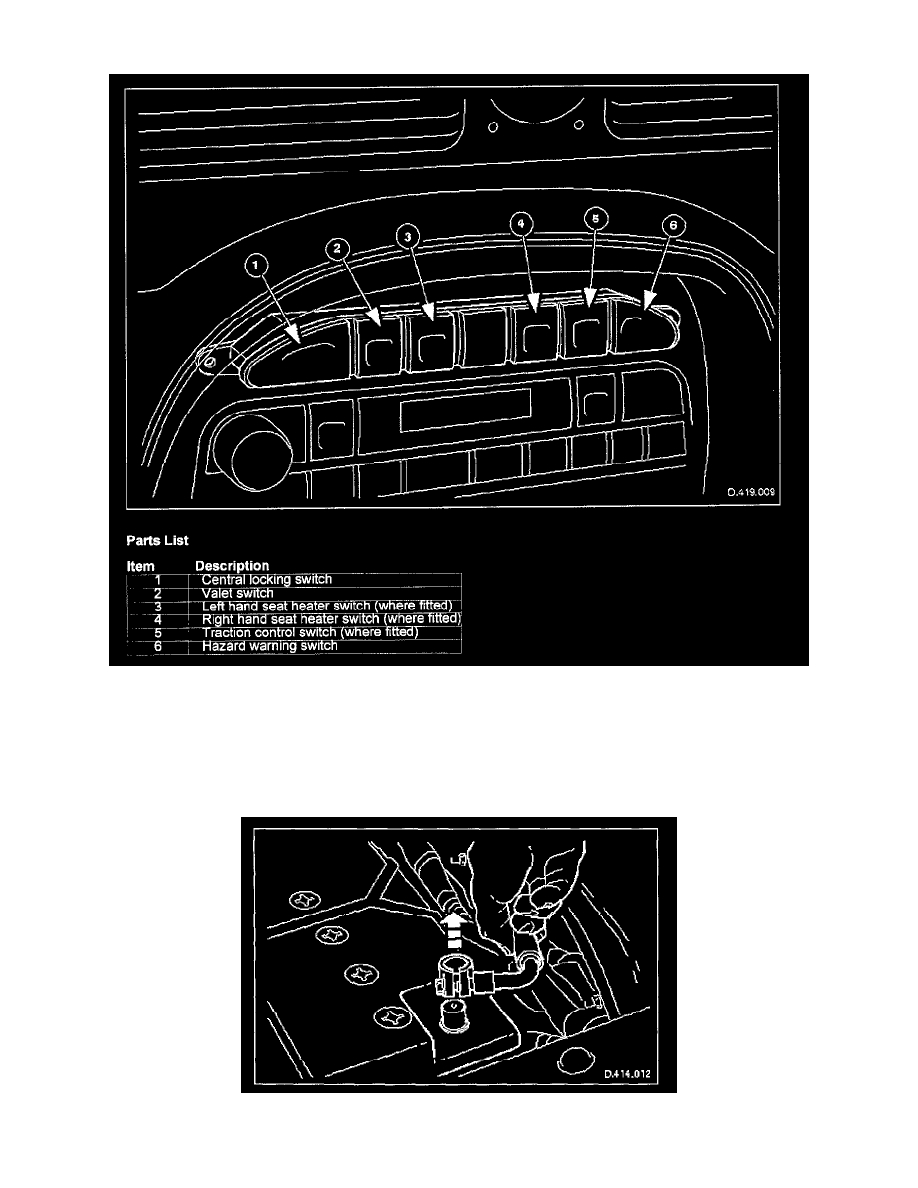 1
2
3
4
5
6

D.419.009

Parts List

| Item | Description |
|---|---|
| 1 | Central locking switch |
| 2 | Valet switch |
| 3 | Left hand seat heater switch (where fitted) |
| 4 | Right hand seat heater switch (where fitted) |
| 5 | Traction control switch (where fitted) |
| 6 | Hazard warning switch |

D.414.012