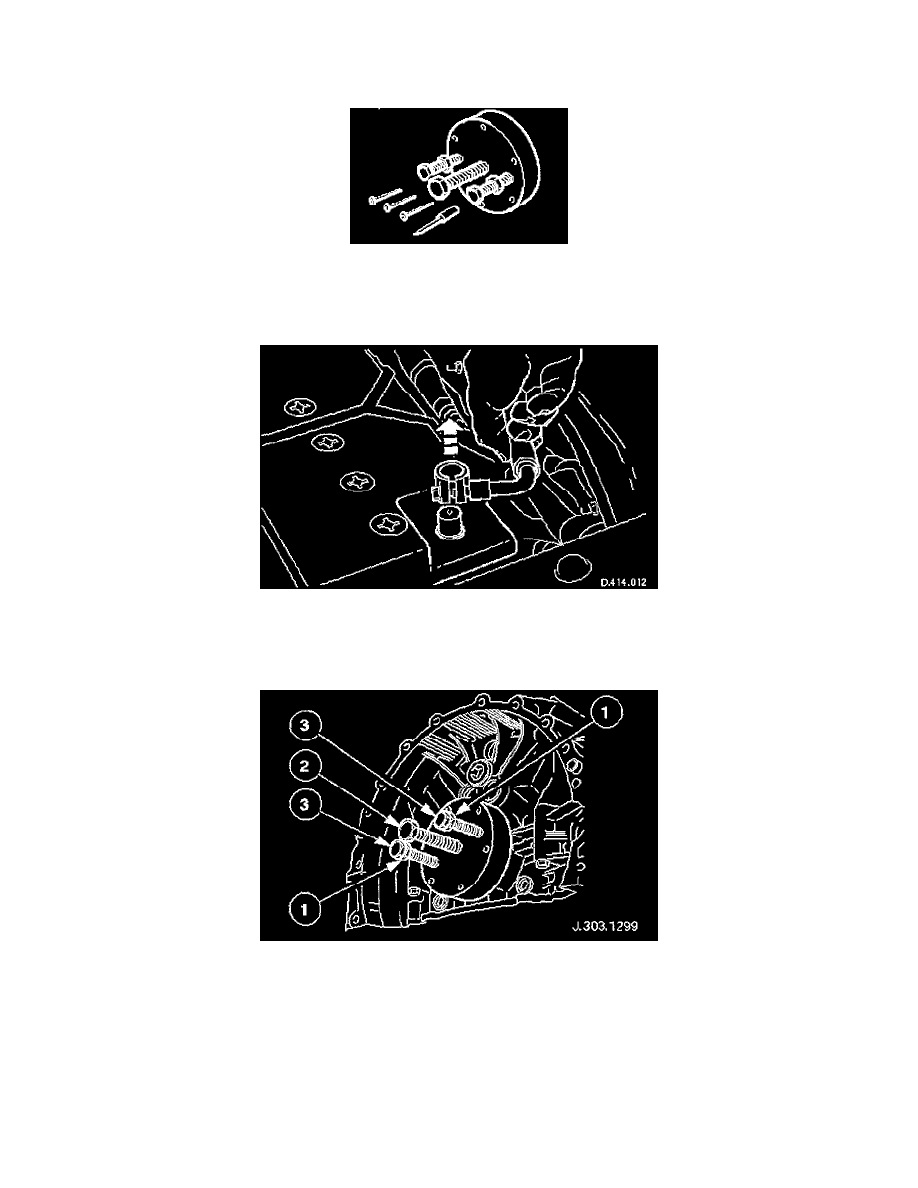 D.414.012

3
2
3
1
1

J.303.1299