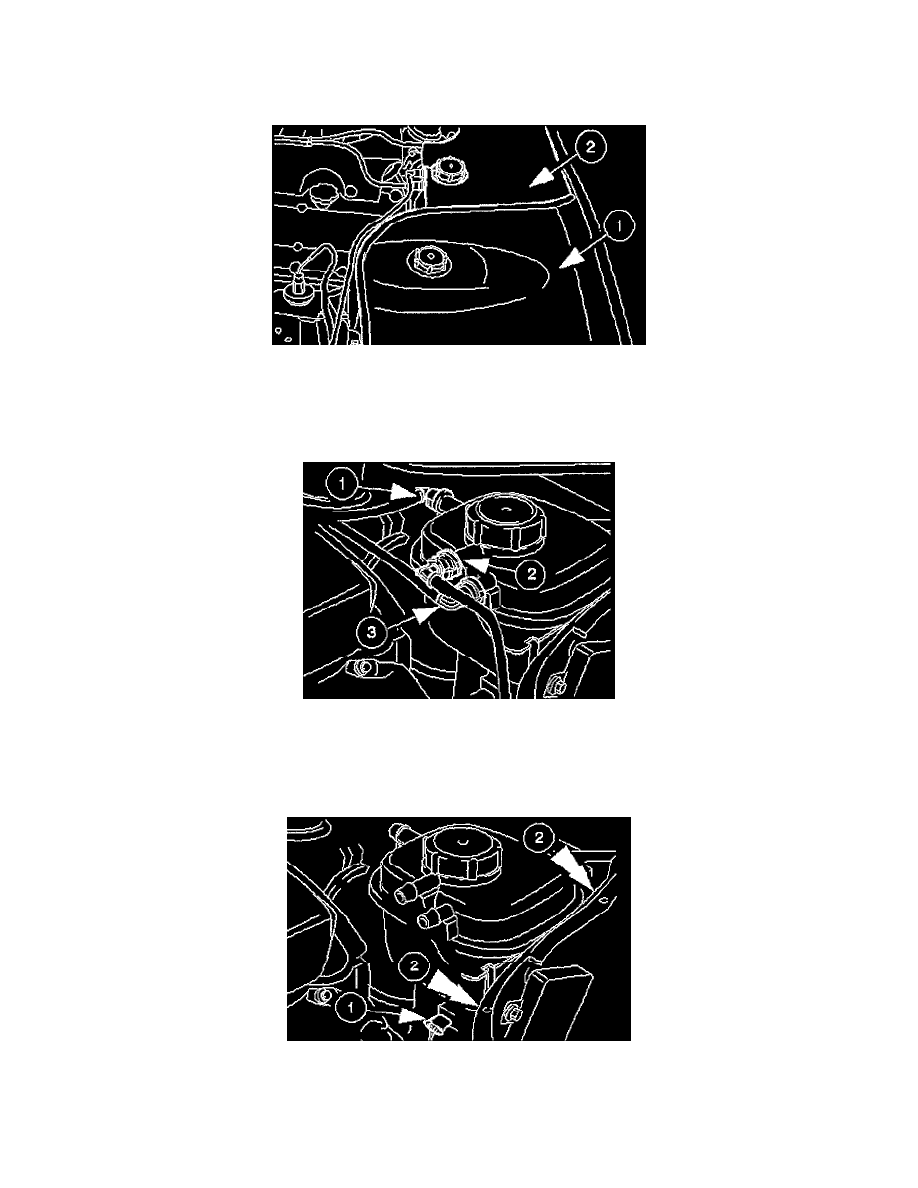 2
1

1
2
3

2
2
1