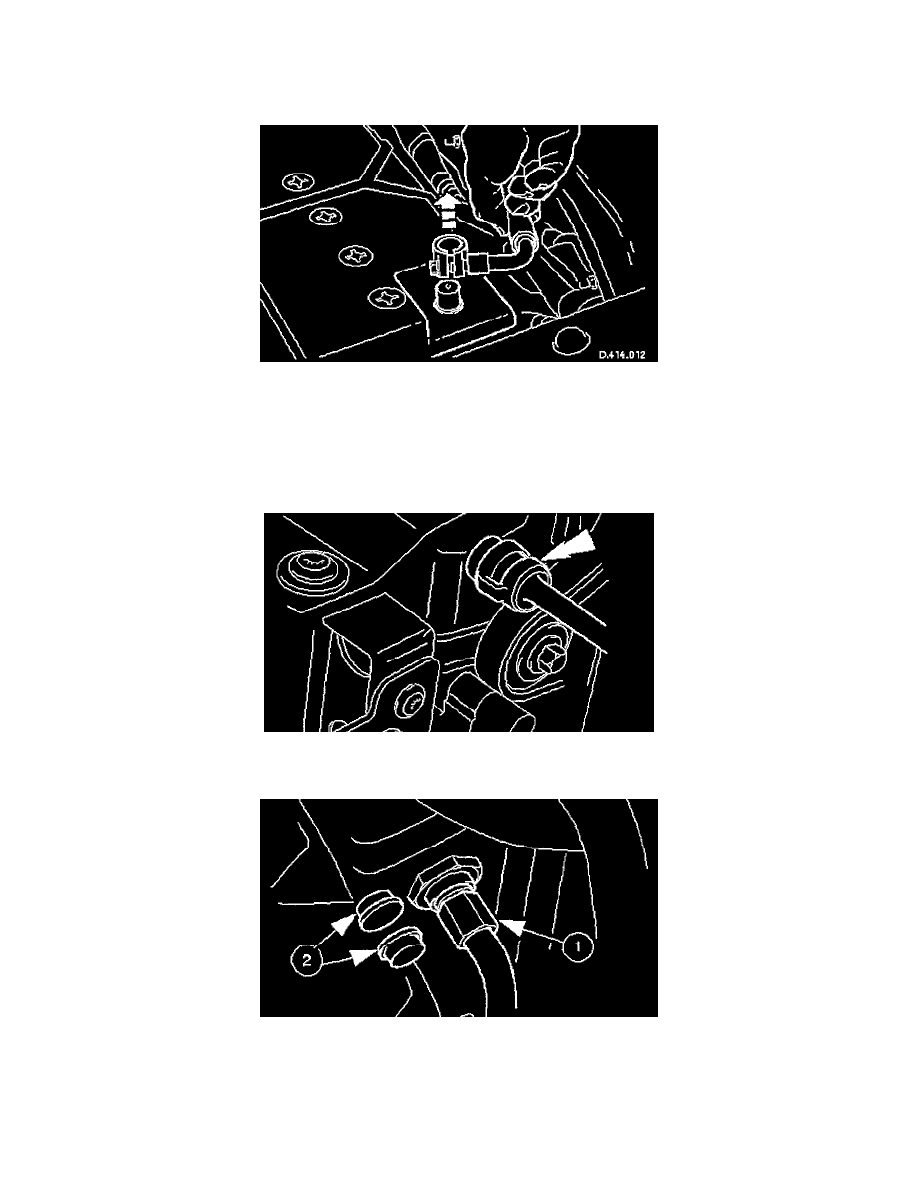 D.414.012

2

1