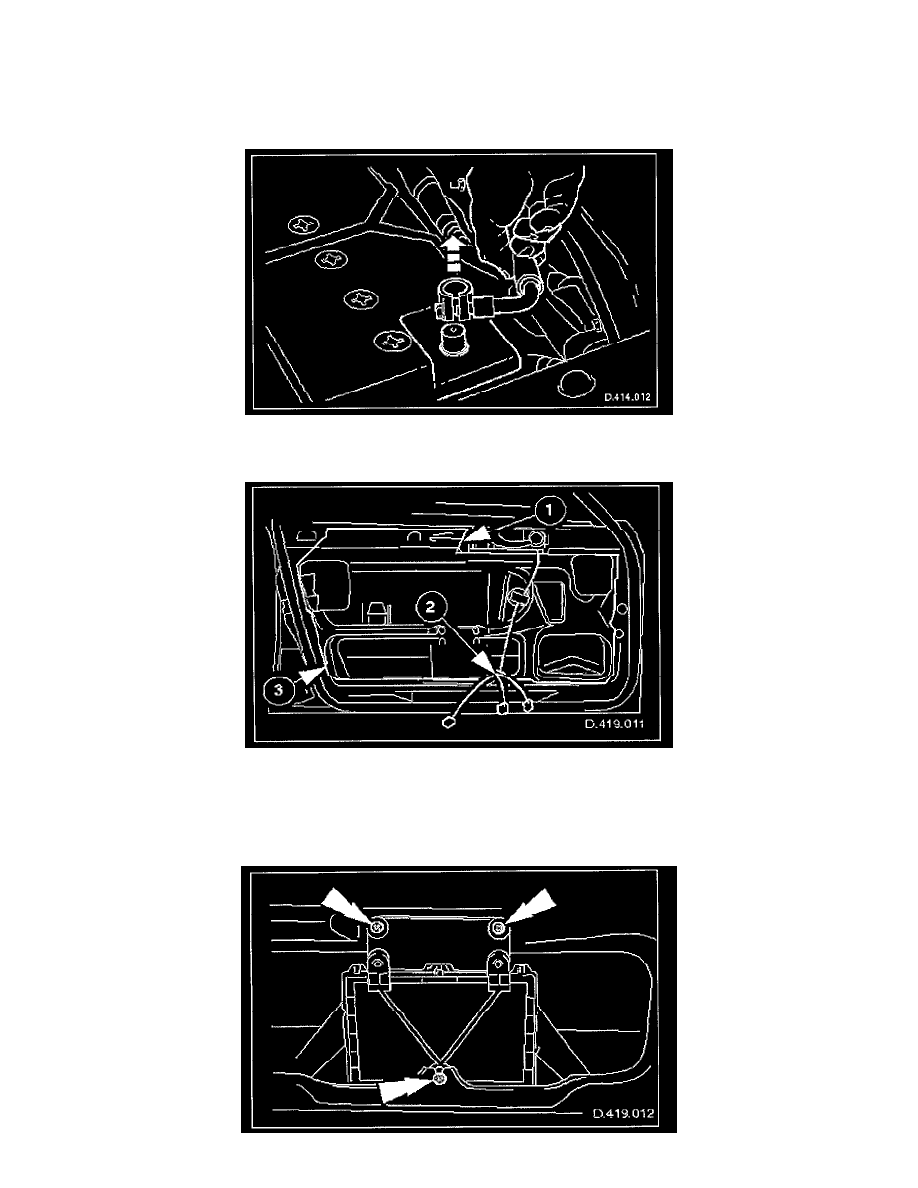 D.414.012

1
2
3
D.419.011

D.419.012