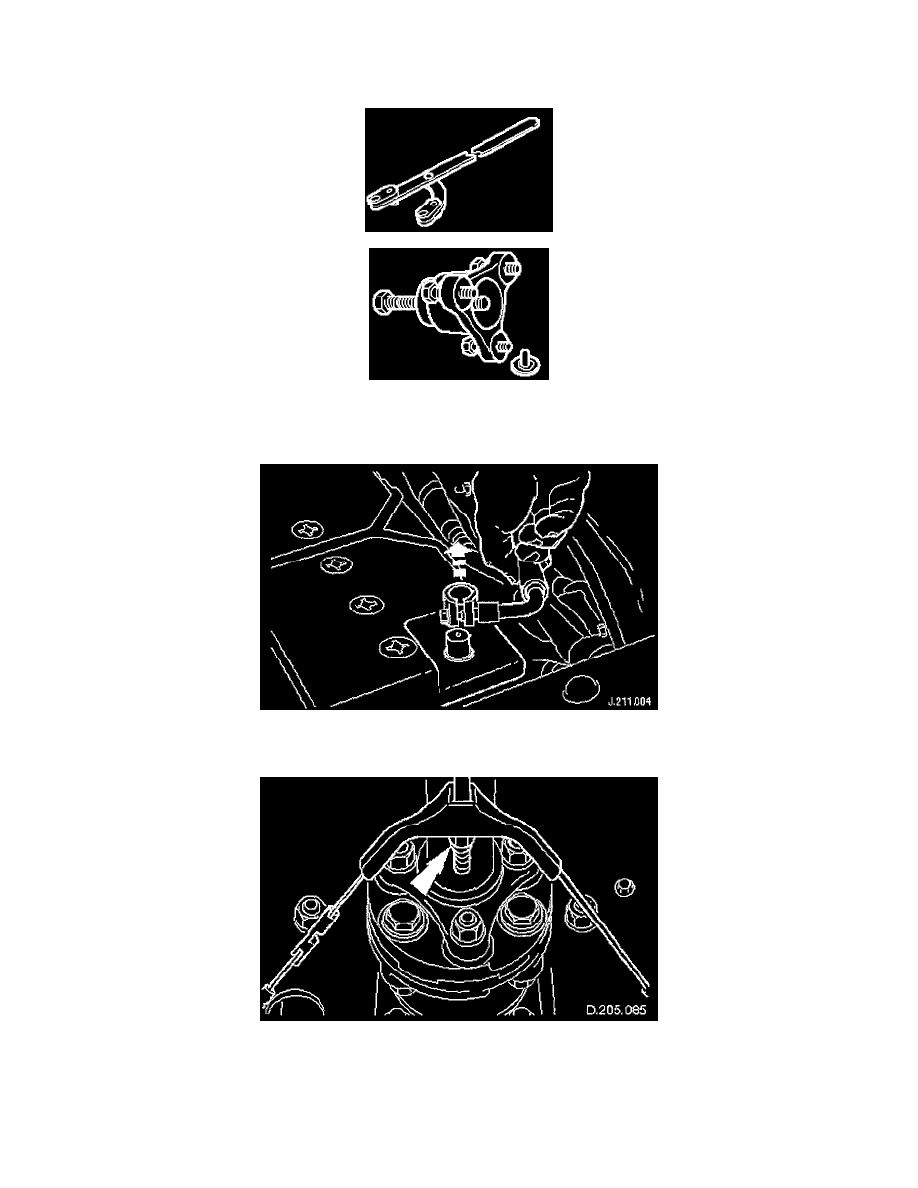 J.211.004

D.205.085