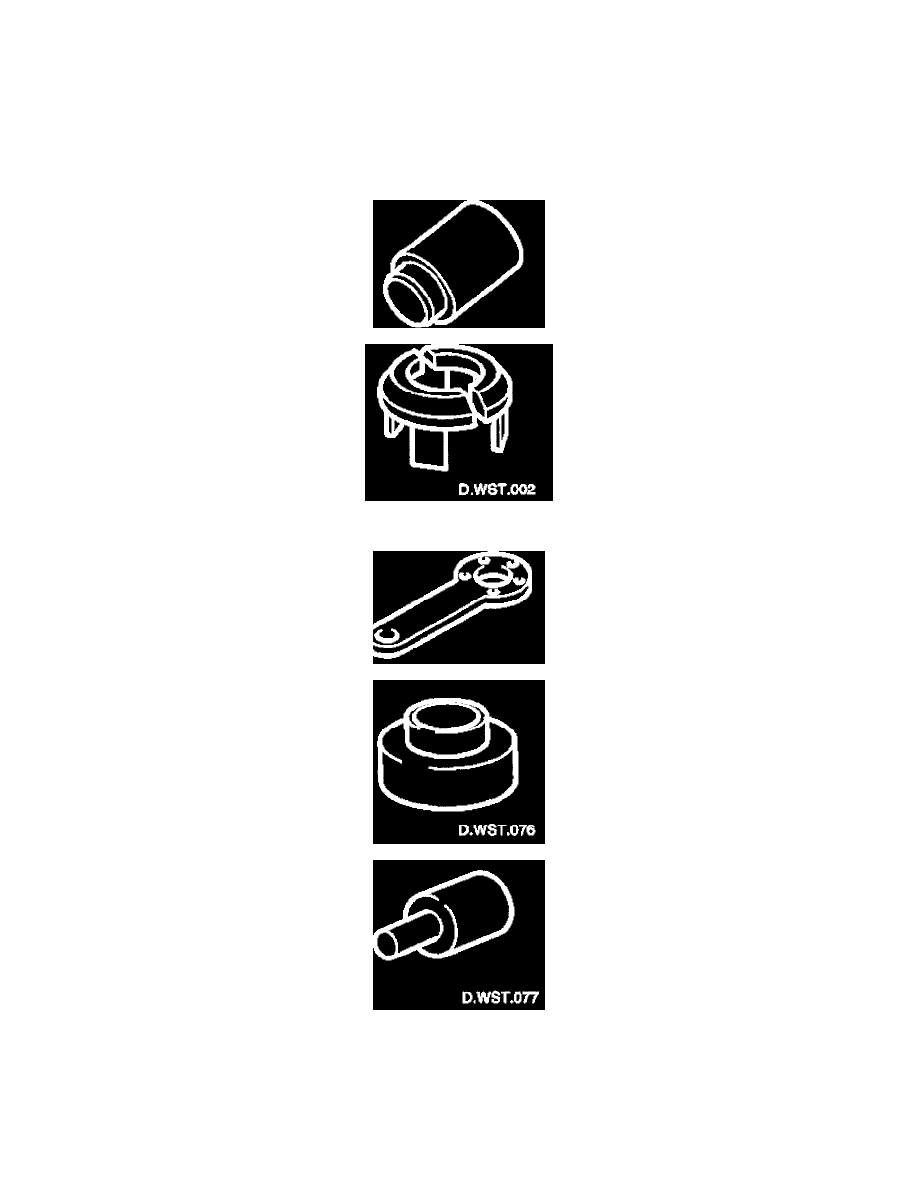 D.WST.002

D.WST.076

D.WST.077