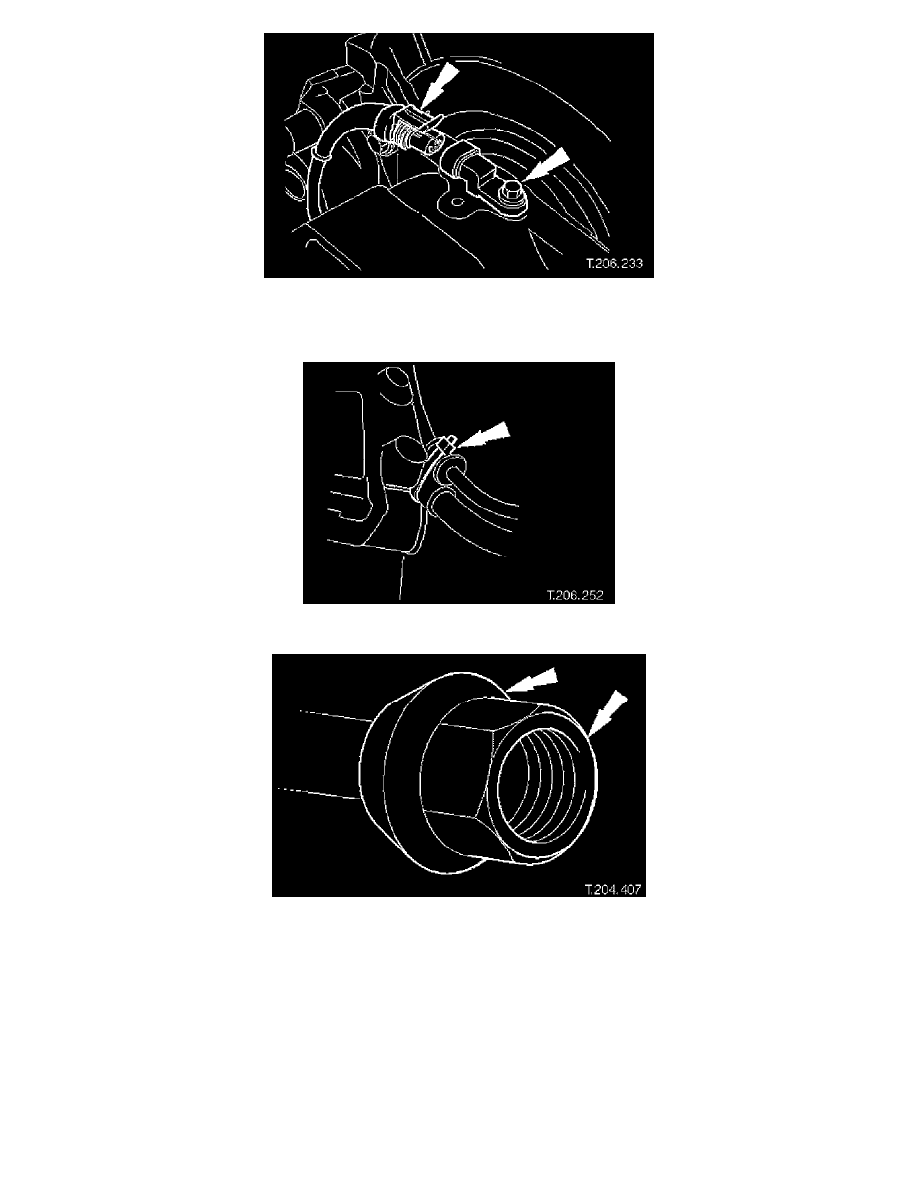 T.206.233

T.206.252

T.204.407