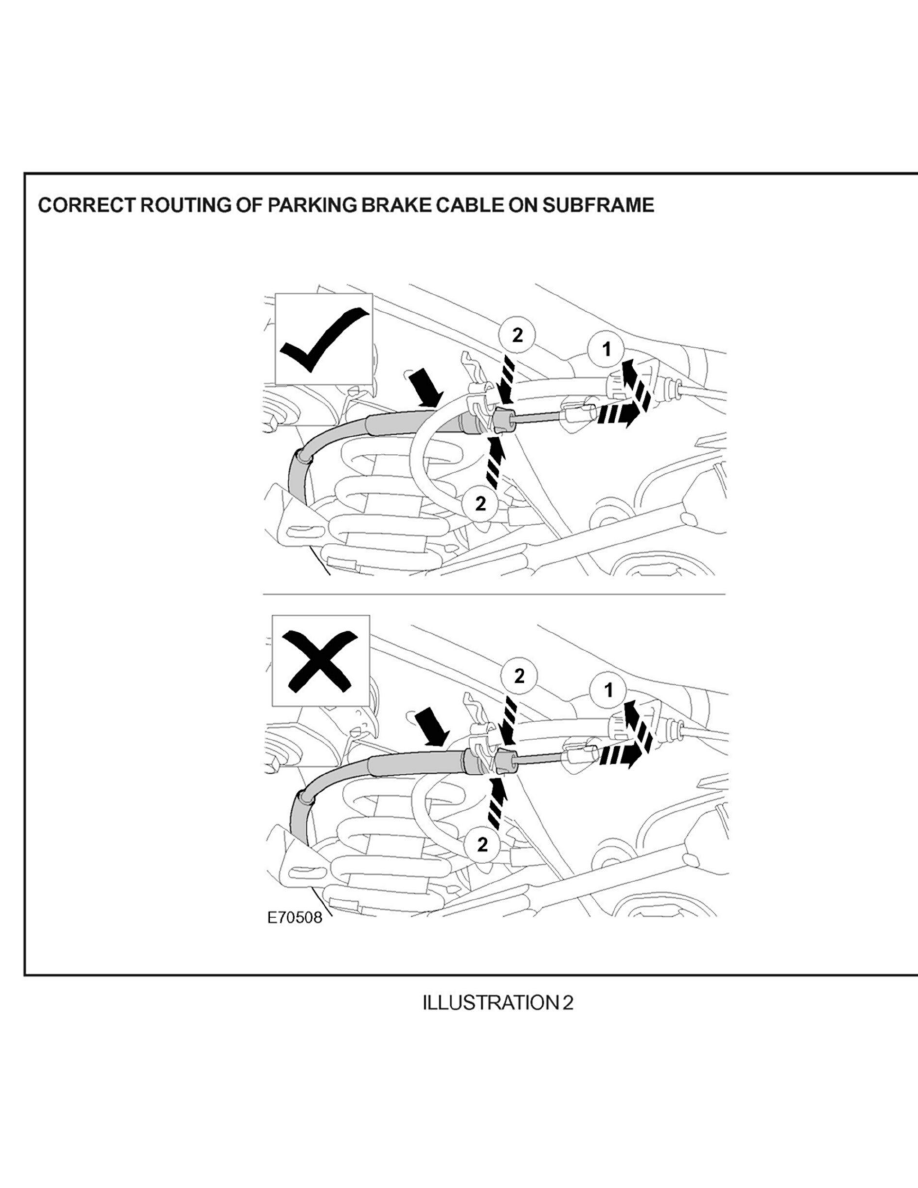 CORRECT ROUTING OF PARKING BRAKE CABLE ON SUBFRAME

2
1
2

2
1
2

E70508

ILLUSTRATION 2