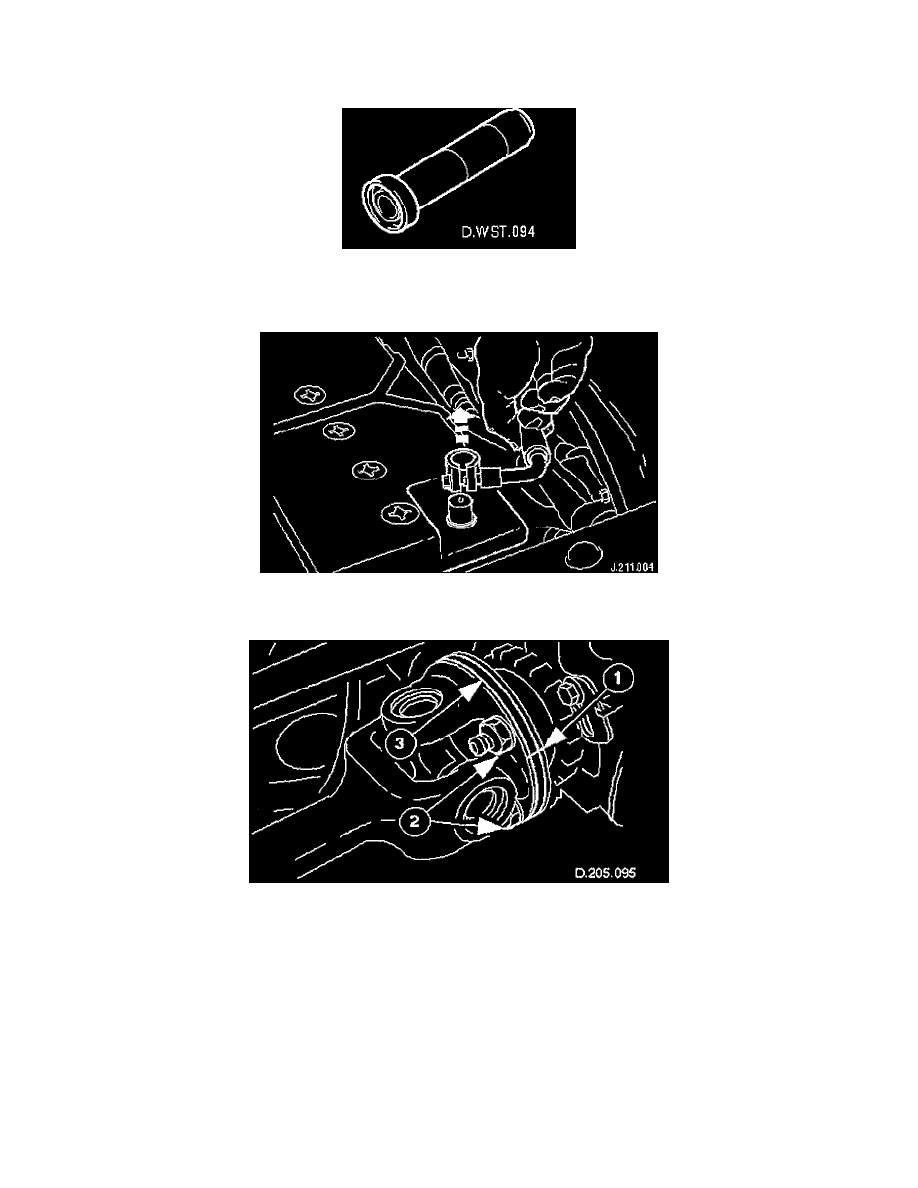 D.WST.094

J.211.004

1
3
2
D.205.095