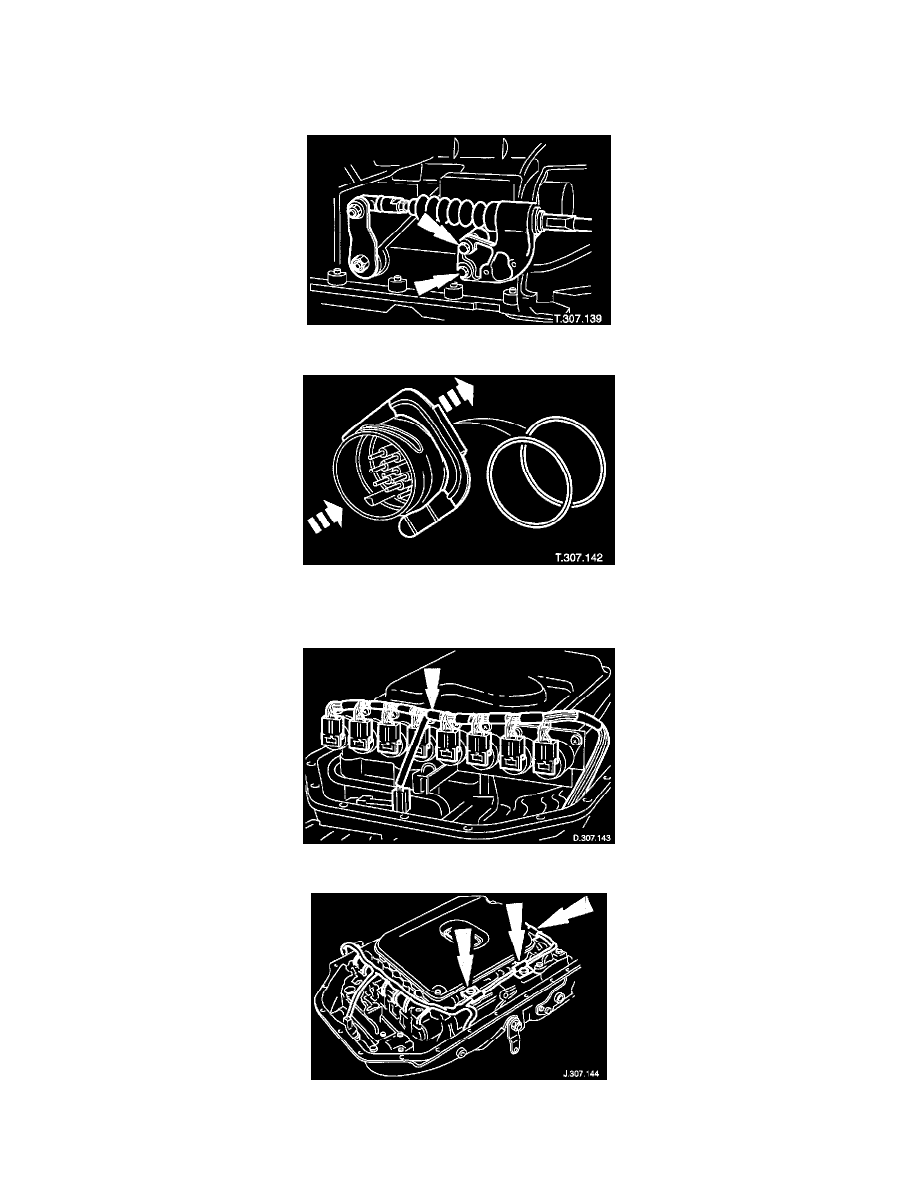 T.307.139

T.307.142

D.307.143

J.307.144