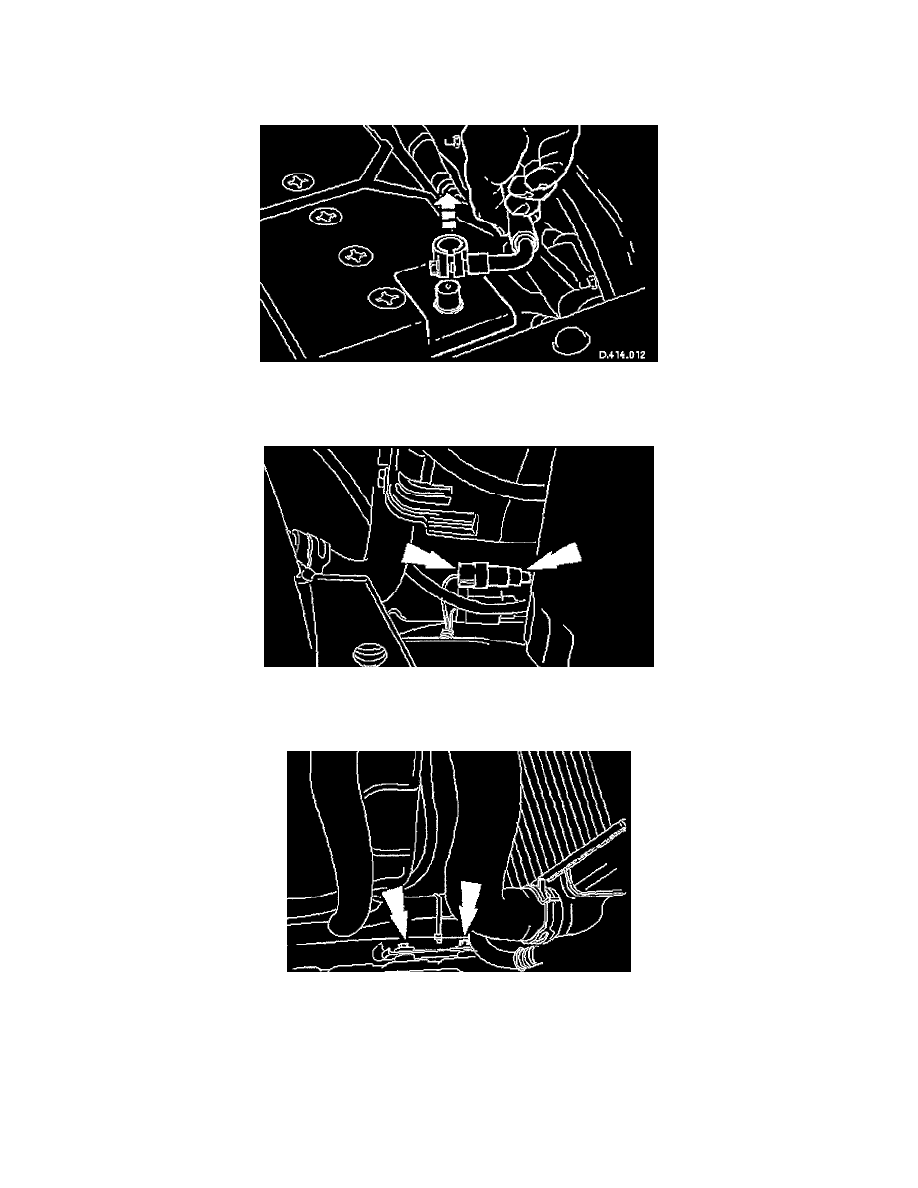 D.414.012