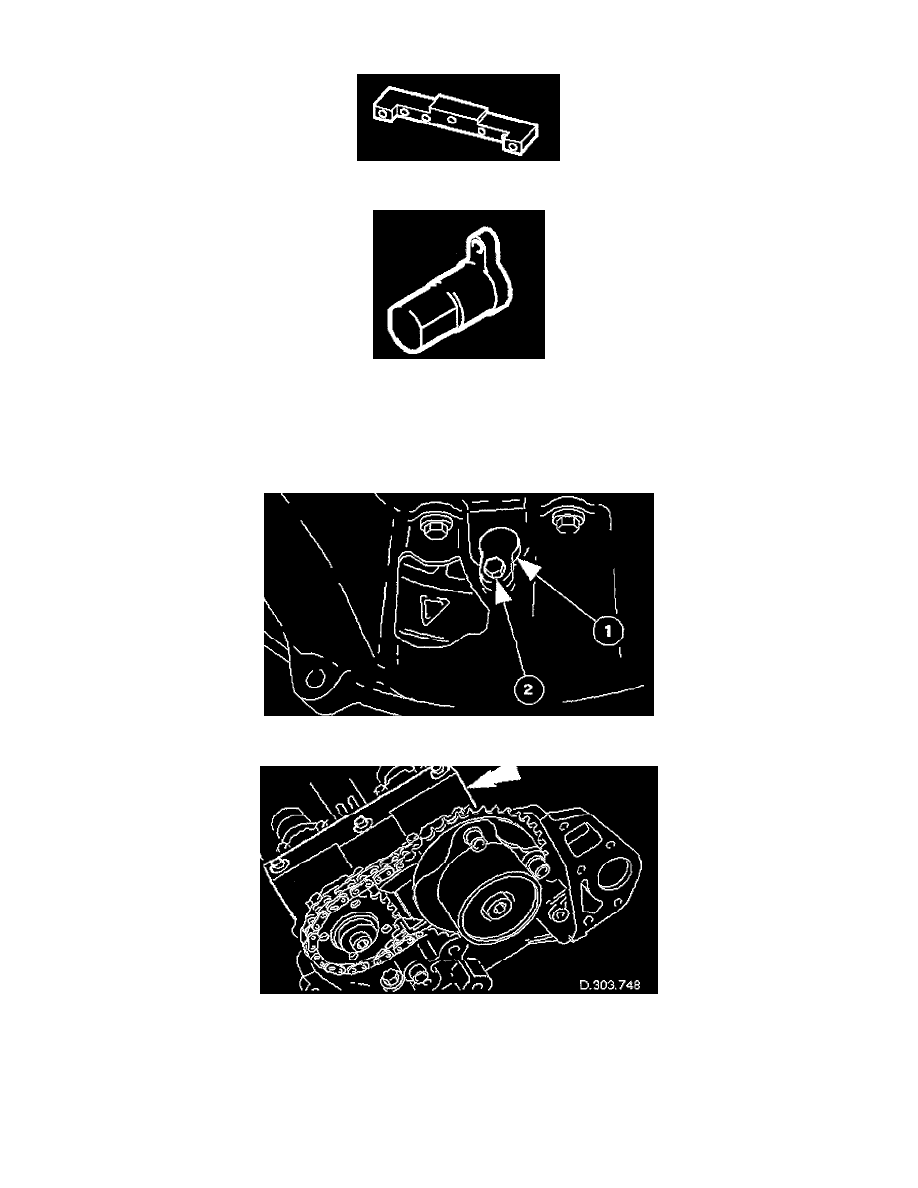 1

2

D.303.748