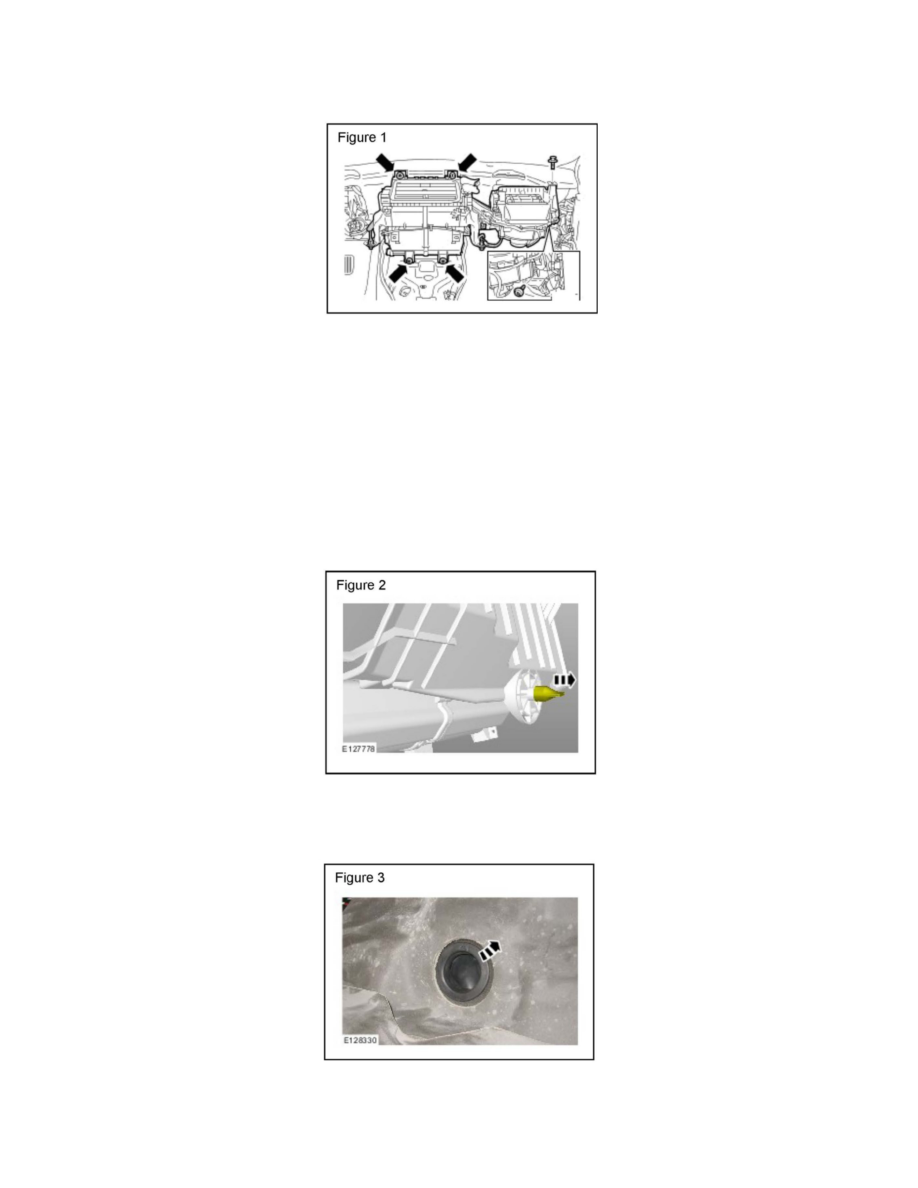 Figure 1

Figure 2

E127778

Figure 3

E128330