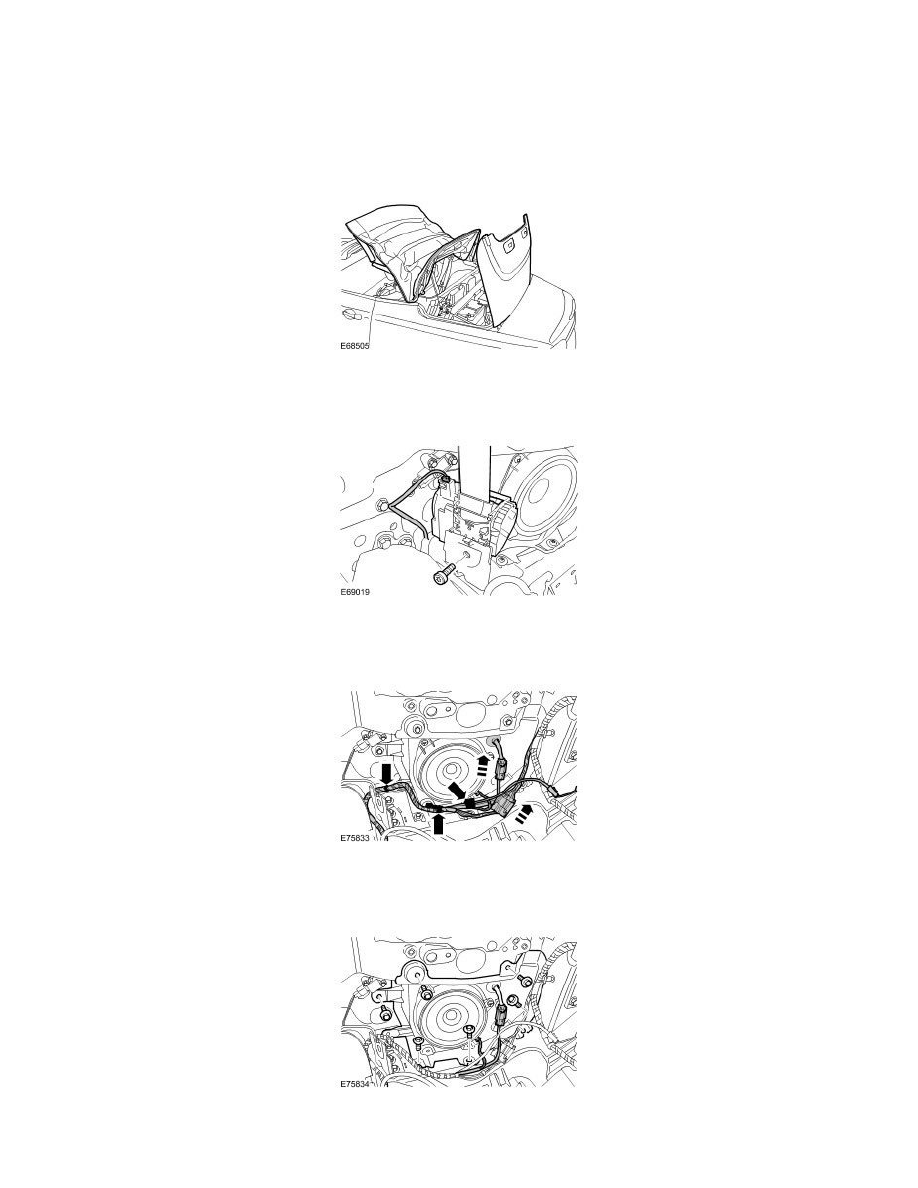 E68505

E69019

E75833

E75834