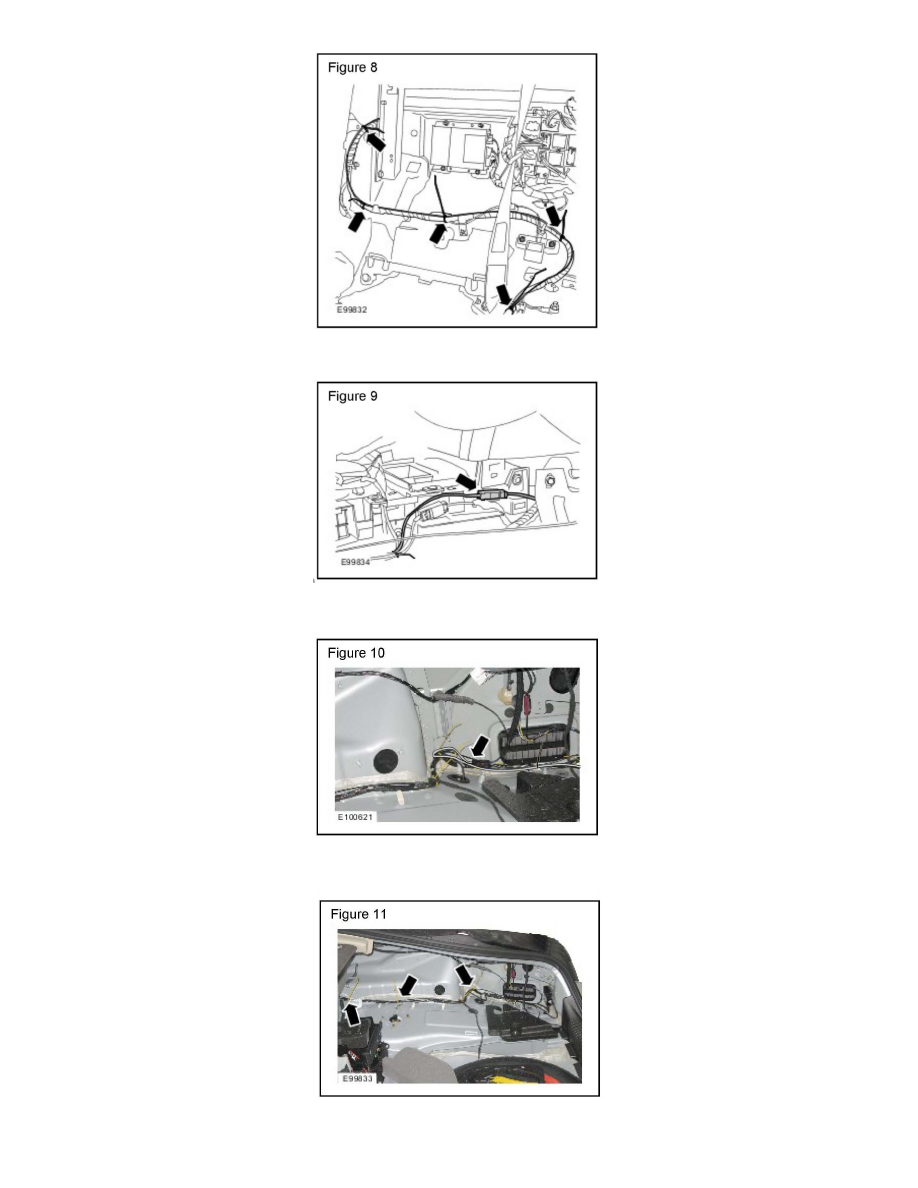 Figure 8

E99832

Figure 9

E99834

Figure 10

E100621

Figure 11

E99833