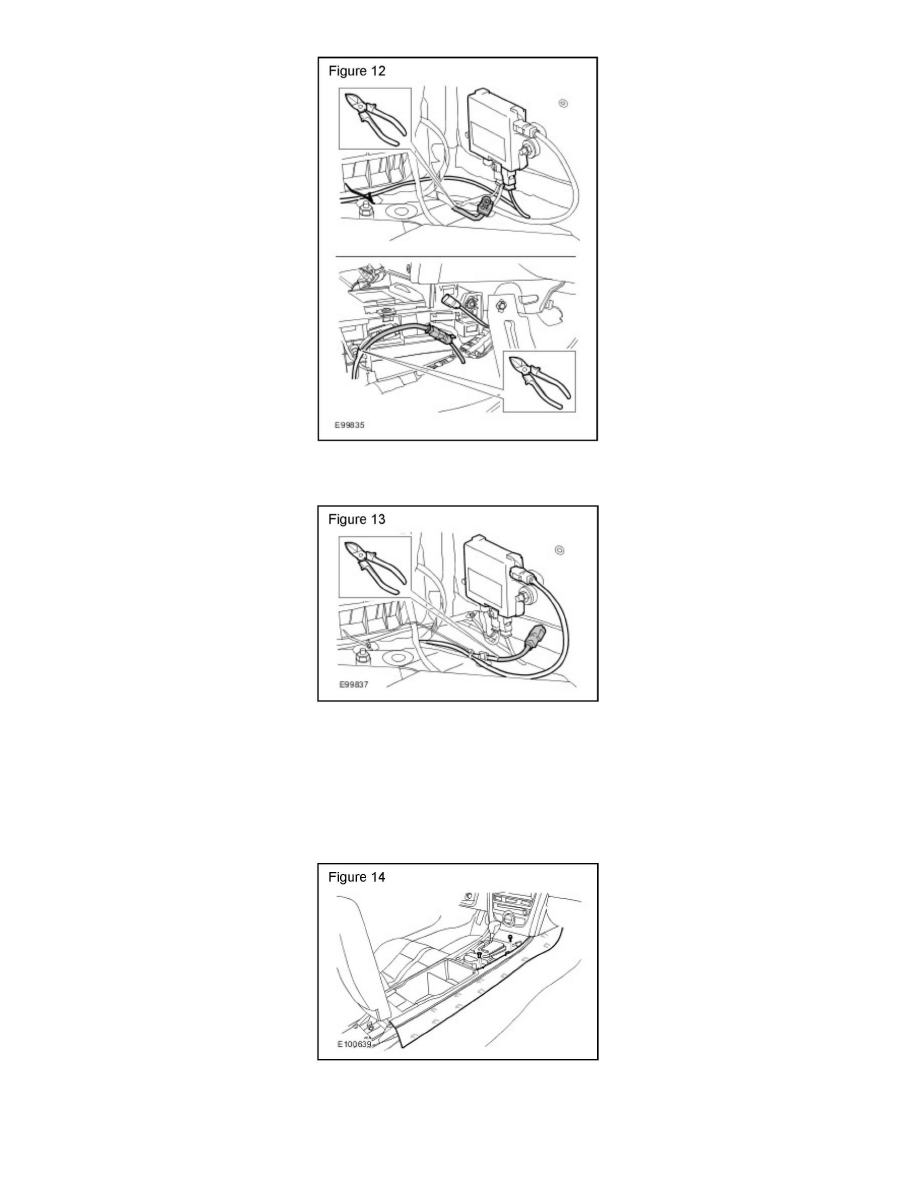 Figure 12

E99835

Figure 13

E99837

Figure 14

E100639