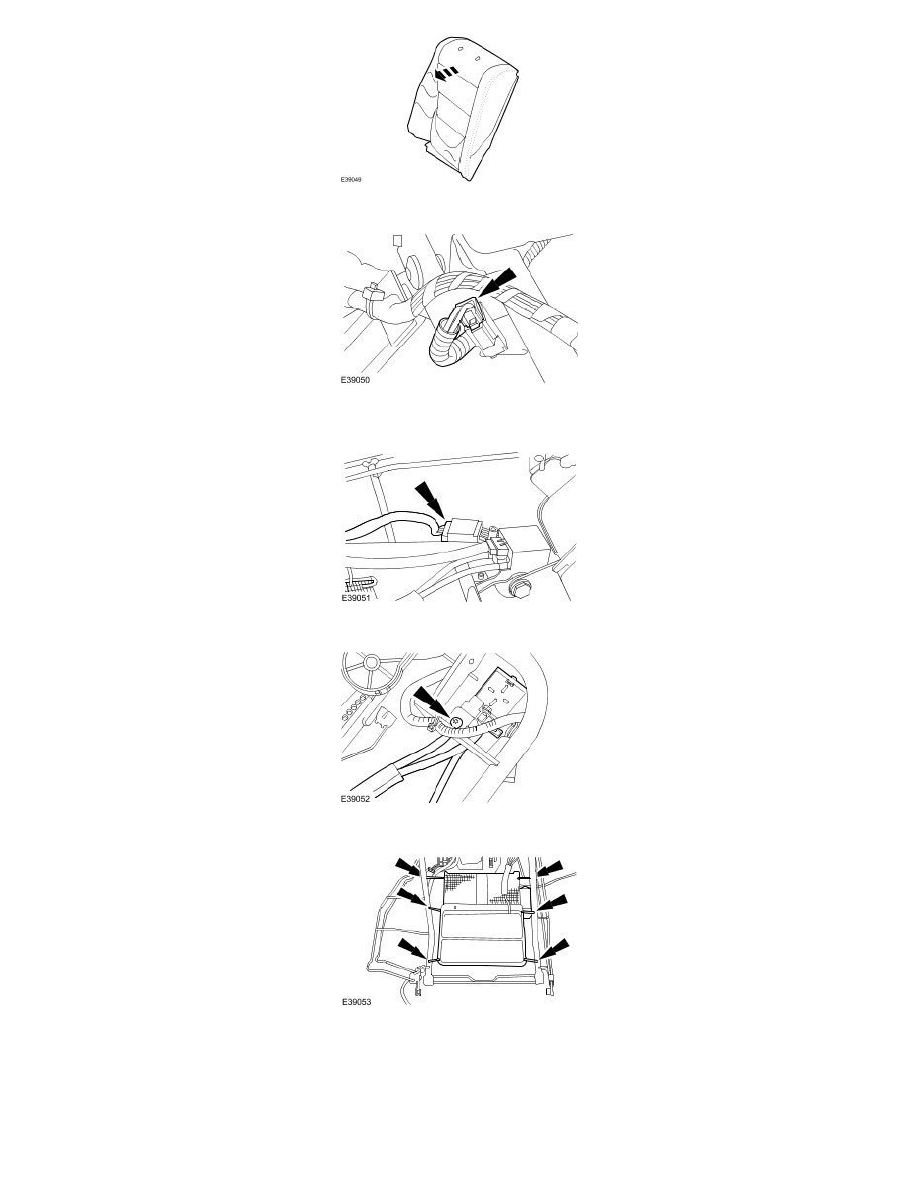 E39049

E39050

E39051

E39052

E39053