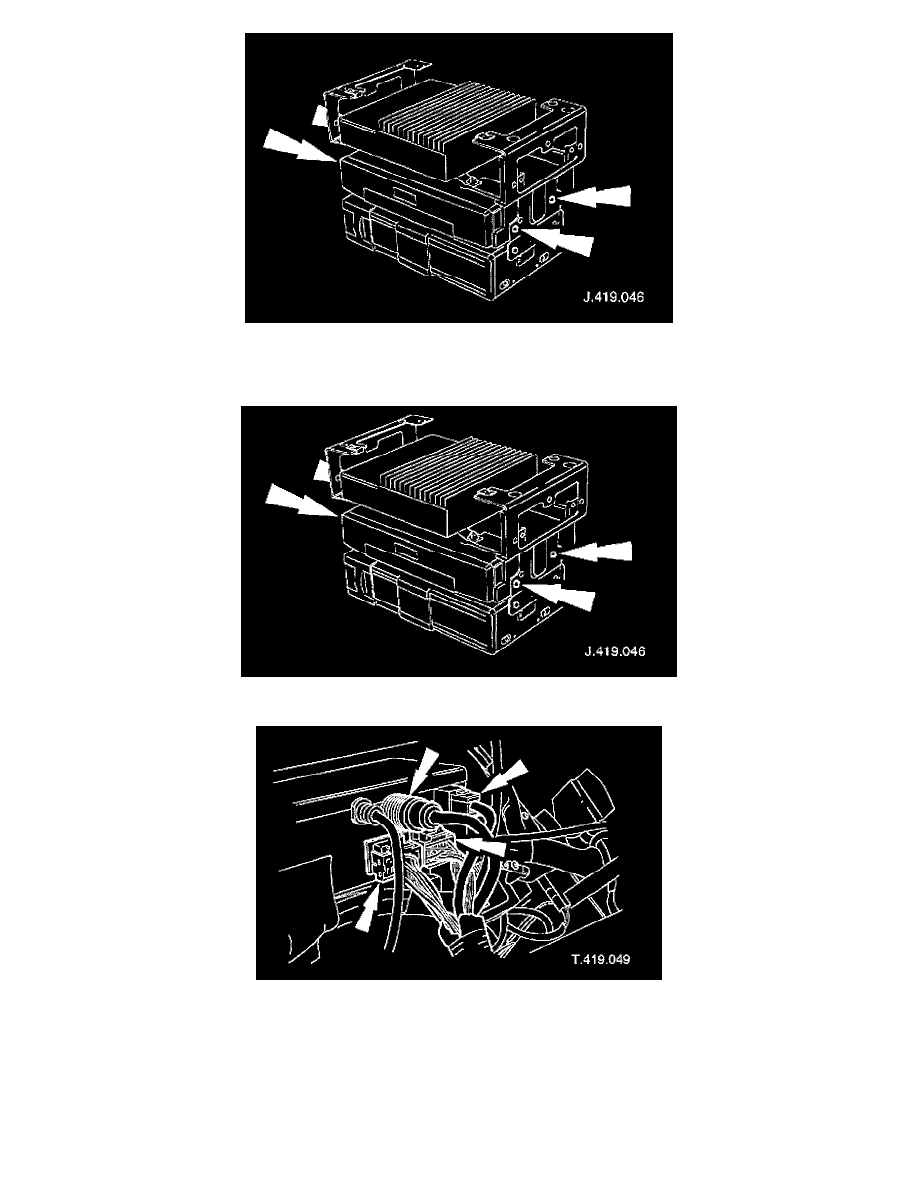 J.419.046

J.419.046

T.419.049