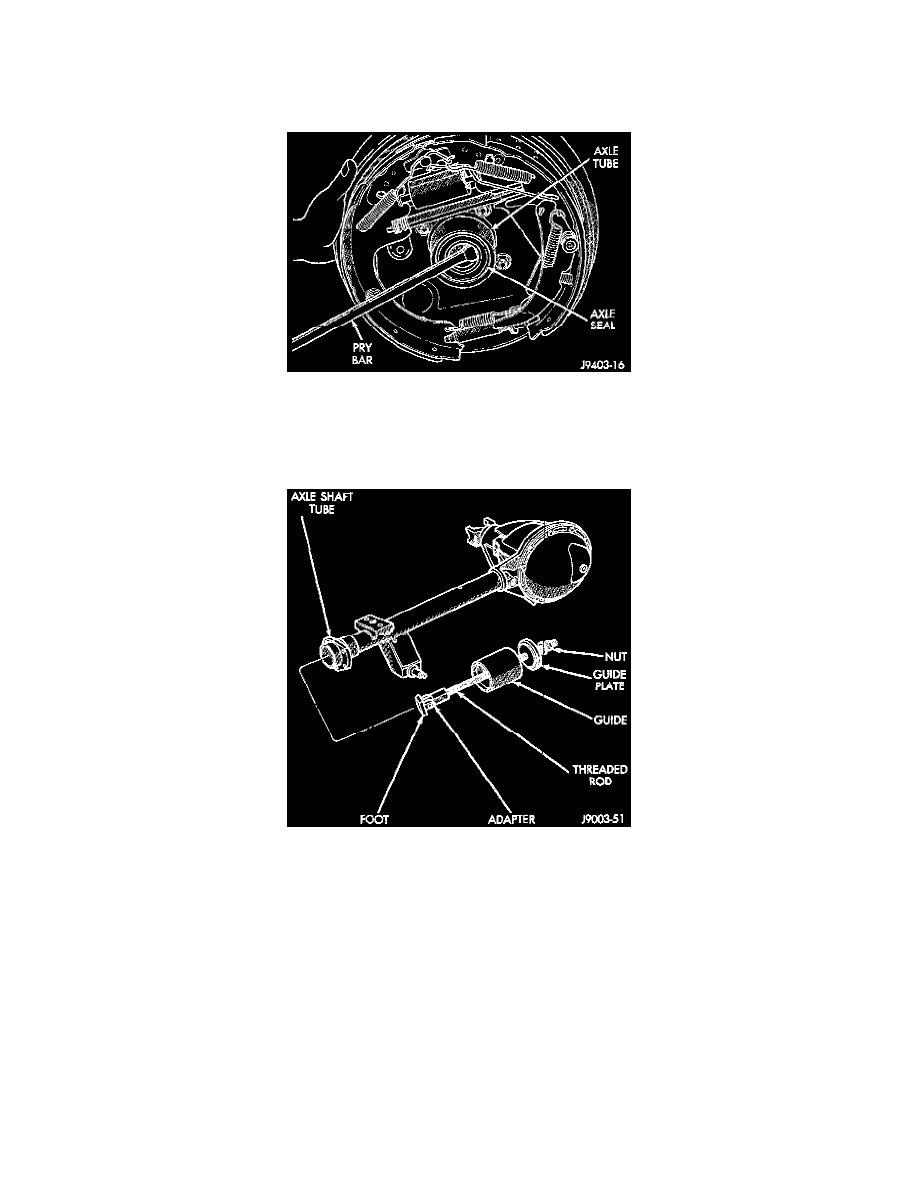 AXLE TUBE

AXLE SEAL

PRY BAR

J9403-16

AXLE SHAFT TUBE

NUT

GUIDE PLATE

GUIDE

THREADED ROD

FOOT

ADAPTER

J9003-51