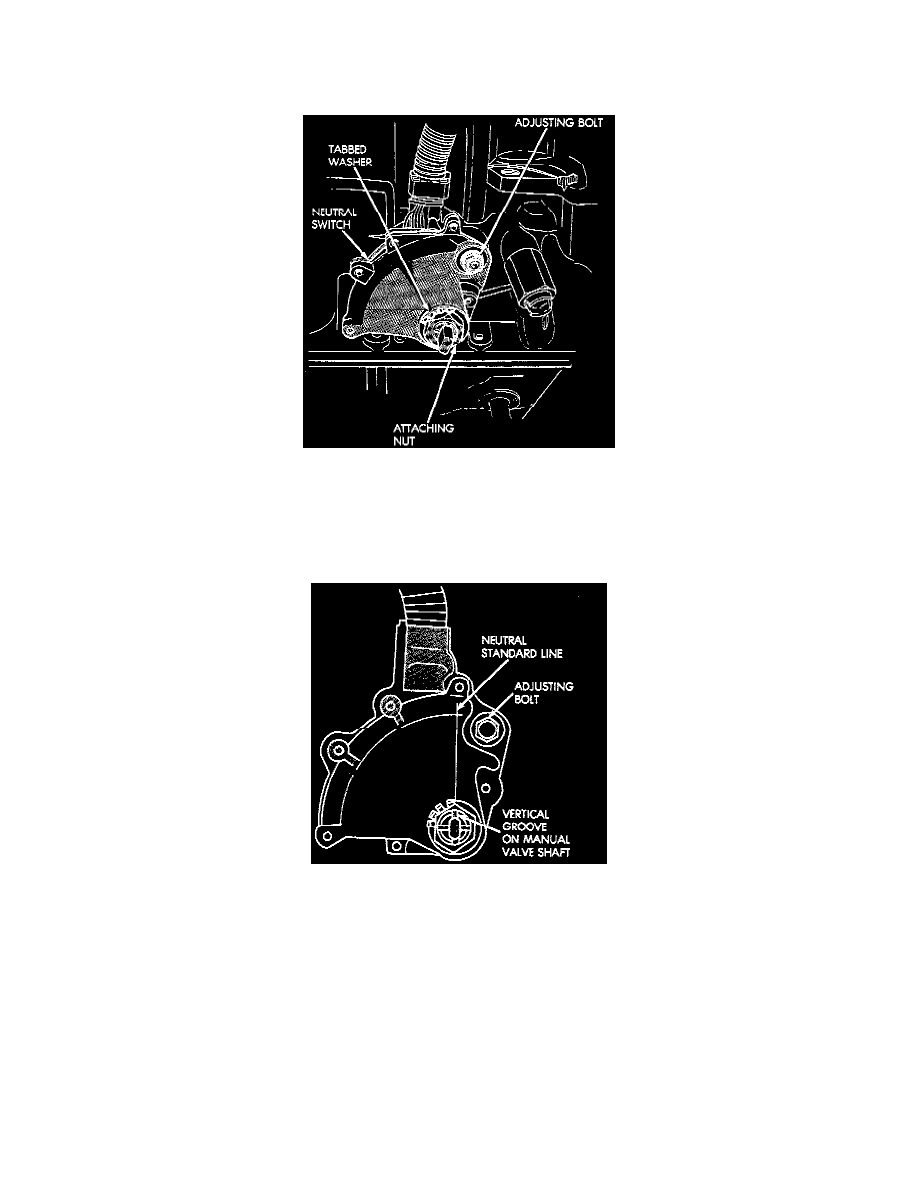 ADJUSTING BOLT
TABBED WASHER
NEUTRAL SWITCH
ATTACHING NUT

NEUTRAL STANDARD LINE
ADJUSTING BOLT
VERTICAL GROOVE ON MANUAL VALVE SHAFT